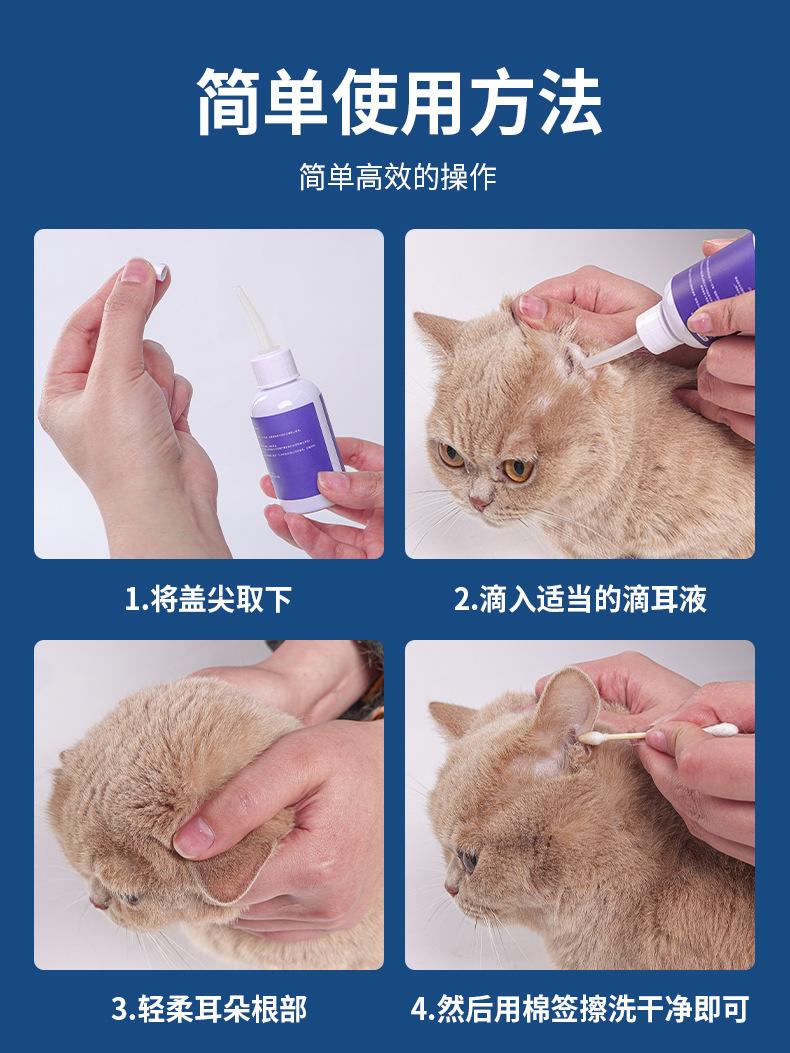 简单使用方法

简单高效的操作

1.将盖尖取下

2.滴入适当的滴耳液

3.轻柔耳朵根部

4.然后用棉签擦洗干净即可