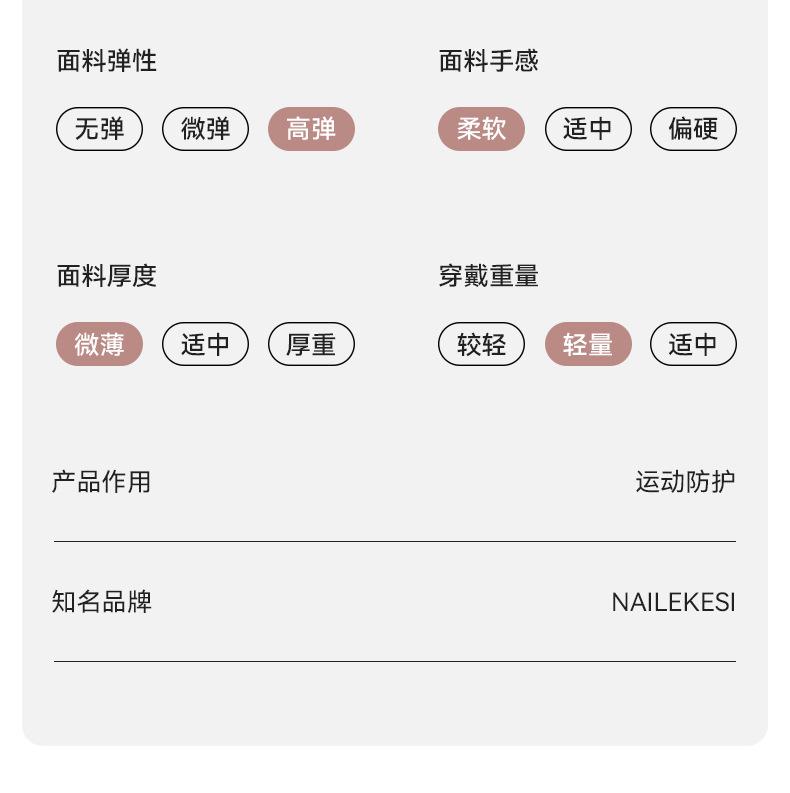 面料弹性

无弹 微弹 高弹

面料手感

柔软 适中 偏硬

面料厚度

微薄 适中 厚重

穿戴重量

较轻 轻量 适中

产品作用 运动防护

知名品牌 NAILEKESI