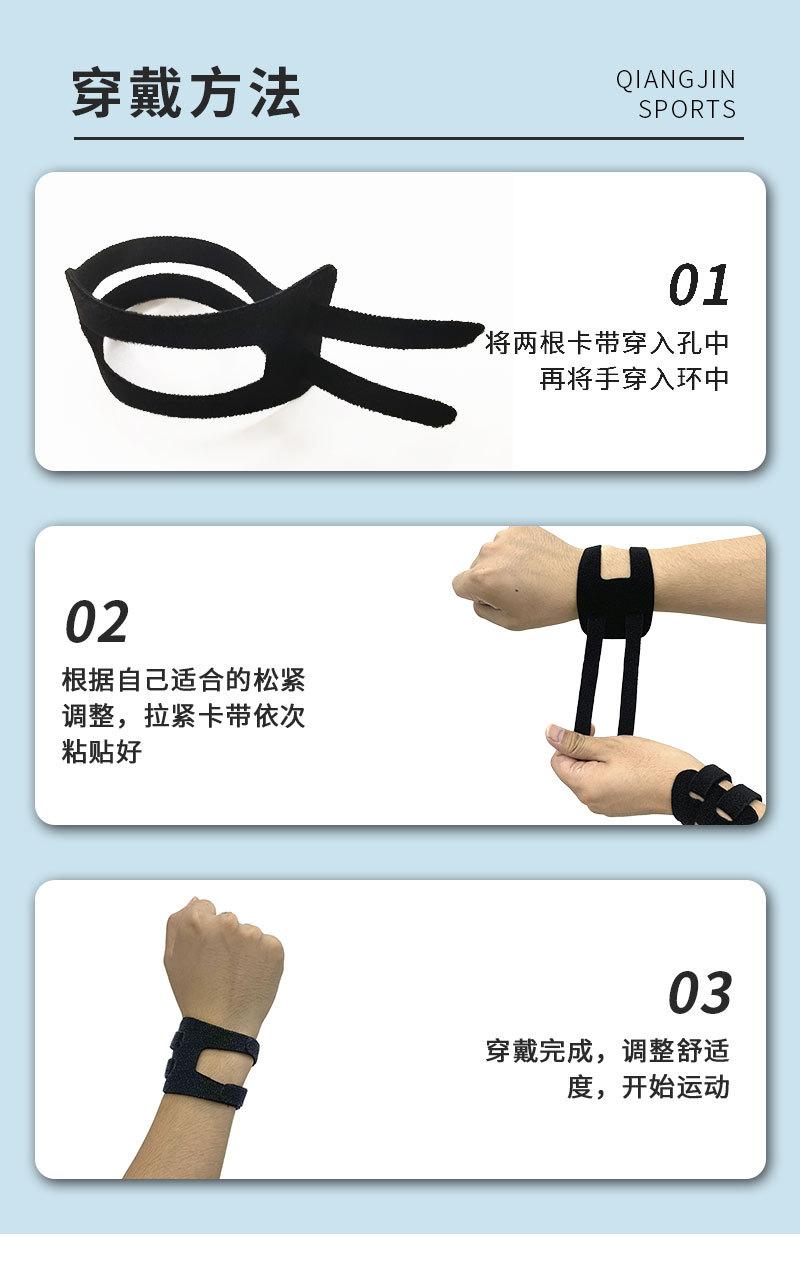 穿戴方法

QIANGJIN SPORTS

01
将两根卡带穿入孔中
再将手穿入环中

02
根据自己适合的松紧调整，拉紧卡带依次粘贴好

03
穿戴完成，调整舒适度，开始运动