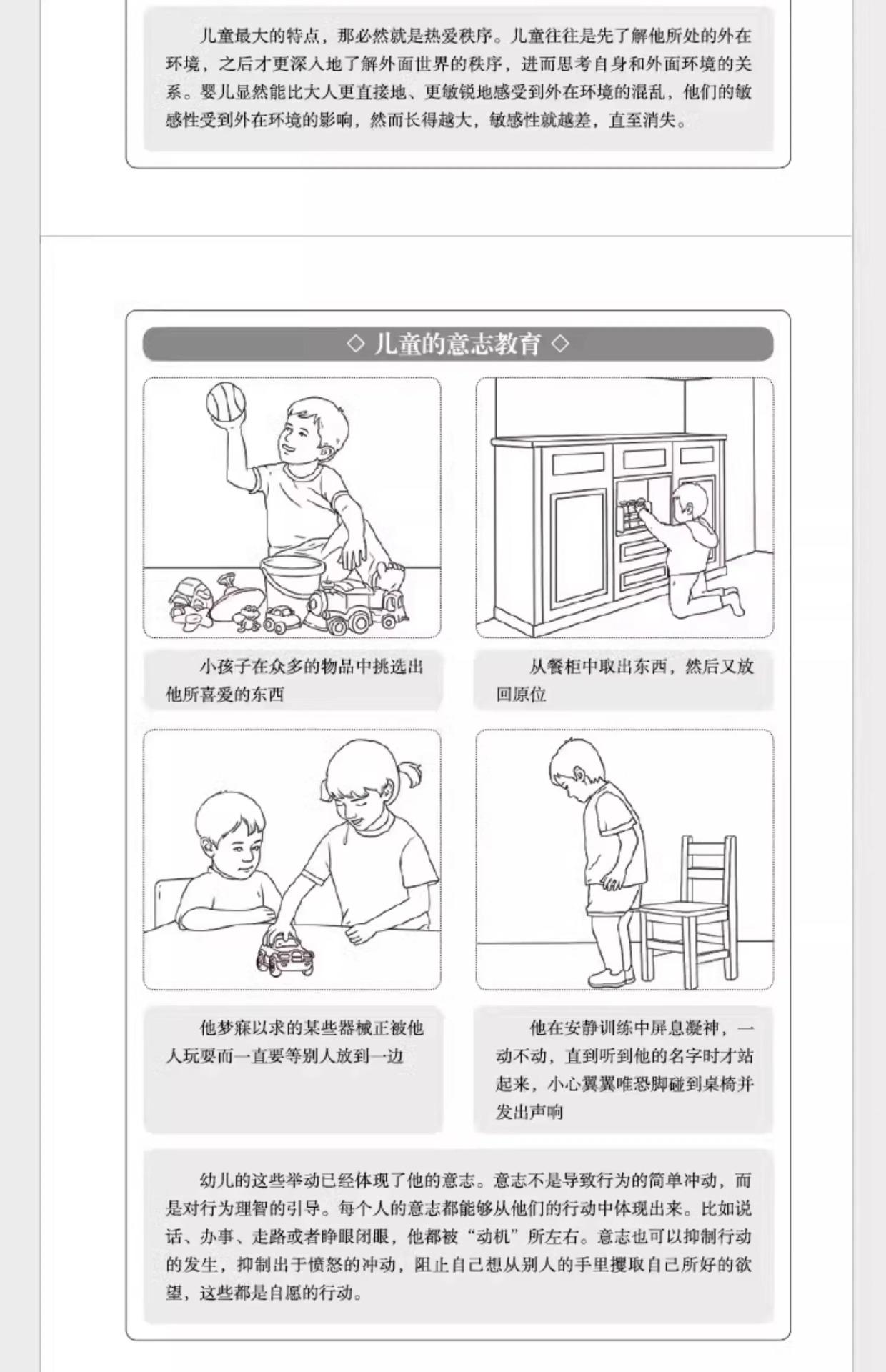 儿童最大的特点，那必然就是热爱秩序。儿童往往是先了解他所处的外在环境，之后才更深入地了解外面世界的秩序，进而思考自身和外面环境的关系。婴儿显然能比大人更直接地、更敏锐地感受到外在环境的混乱，他们的敏感性受到外在环境的影响，然而长得越大，敏感性就越差，直至消失。

◇ 儿童的意志教育 ◇

小孩子在众多的物品中挑选出他所喜爱的东西

从餐柜中取出东西，然后又放回原位

他梦寐以求的某些器械正被他人玩耍而一直要等别人放到一边

他在安静训练中屏息凝神，一动不动，直到听到他的名字时才站起来，小心翼翼唯恐脚碰到桌椅并发出声响

幼儿的这些举动已经体现了他的意志。意志不是导致行为的简单冲动，而是对行为理智的引导。每个人的意志都能够从他们的行动中体现出来。比如说话、办事、走路或者睁眼闭眼，他都被“动机”所左右。意志也可以抑制行动的发生，抑制出于愤怒的冲动，阻止自己想从别人的手里攫取自己所好的欲望，这些都是自愿的行动。