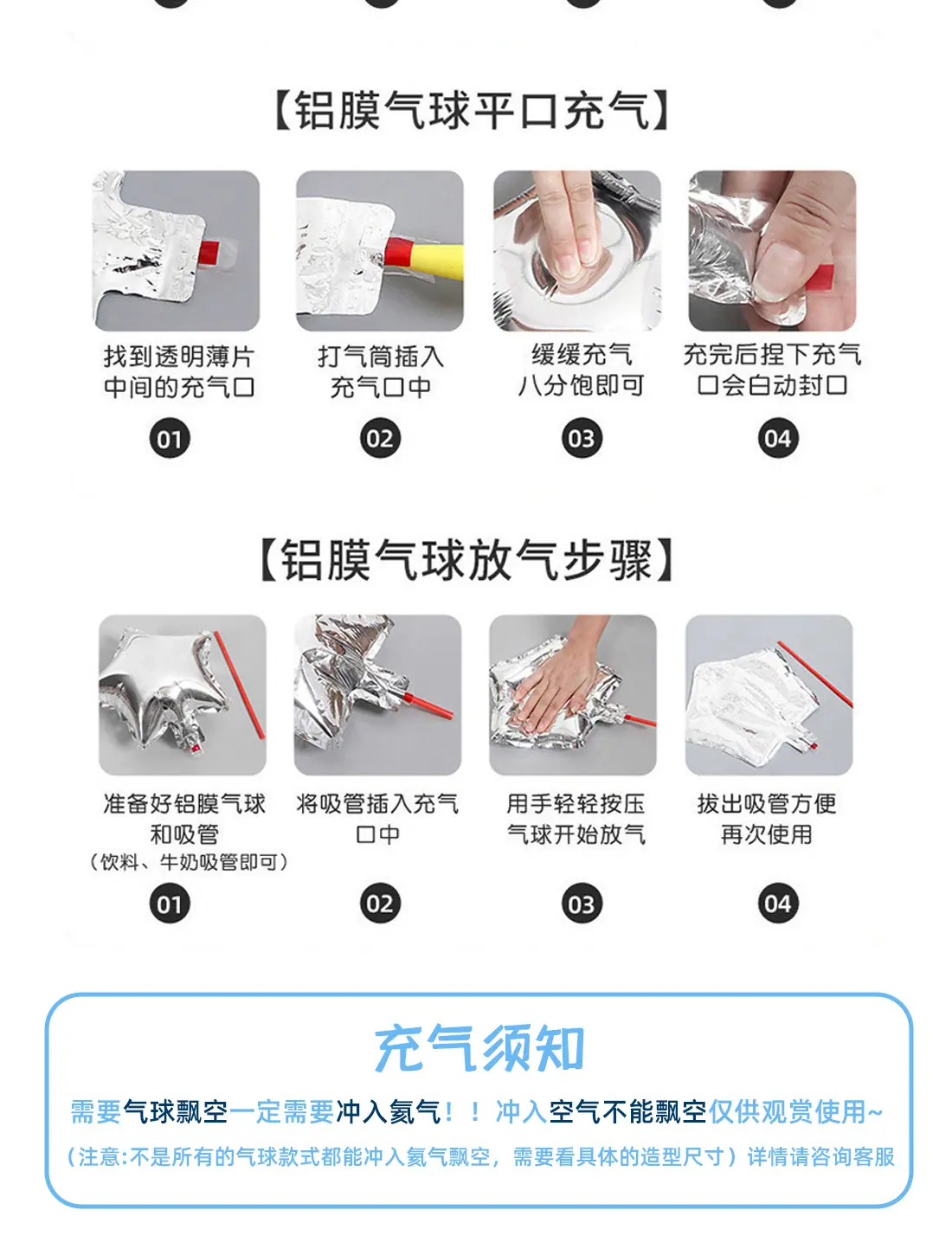 【铝膜气球平口充气】

找到透明薄片中间的充气口

01

打气筒插入充气口中

02

缓缓充气八分饱即可

03

充完后捏下充气口会自动封口

04

【铝膜气球放气步骤】

准备好铝膜气球和吸管
（饮料、牛奶吸管即可）

01

将吸管插入充气口中

02

用手轻轻按压气球开始放气

03

拔出吸管方便再次使用

04

充气须知

需要气球飘空一定需要冲入氦气！！冲入空气不能飘空仅供观赏使用~

（注意:不是所有的气球款式都能冲入氦气飘空，需要看具体的造型尺寸）详情请咨询客服