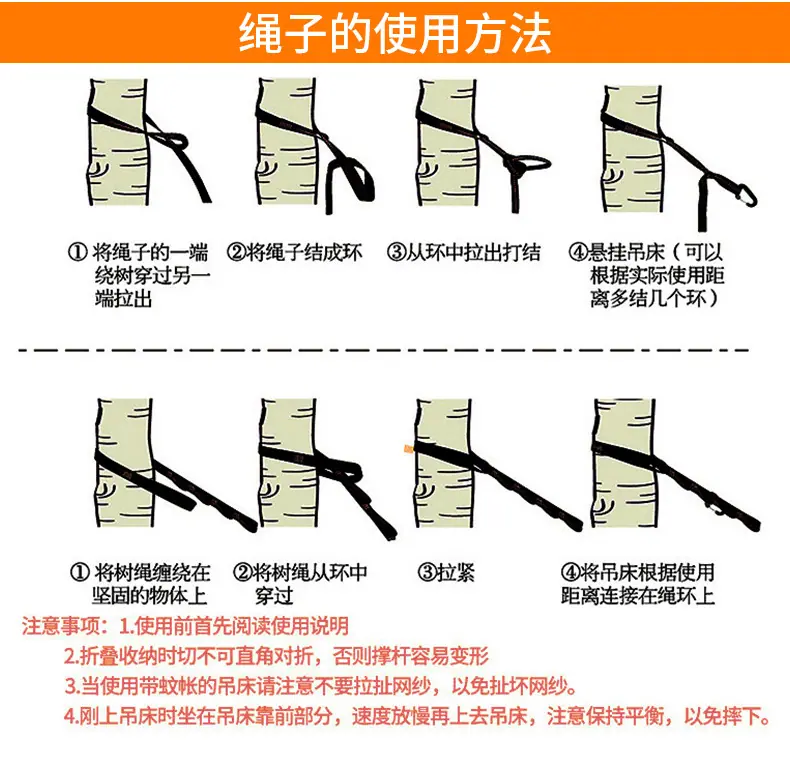 绳子的使用方法

① 将绳子的一端绕树穿过另一端拉出

②将绳子结成环

③从环中拉出打结

④悬挂吊床（可以根据实际使用距离多结几个环）

① 将树绳缠绕在坚固的物体上

②将树绳从环中穿过

③拉紧

④将吊床根据使用距离连接在绳环上

注意事项：1.使用前首先阅读使用说明

2.折叠收纳时切不可直角对折，否则撑杆容易变形

3.当使用带蚊帐的吊床请注意不要拉扯网纱，以免扯坏网纱。

4.刚上吊床时坐在吊床靠前部分，速度放慢再上去吊床，注意保持平衡，以免摔下。