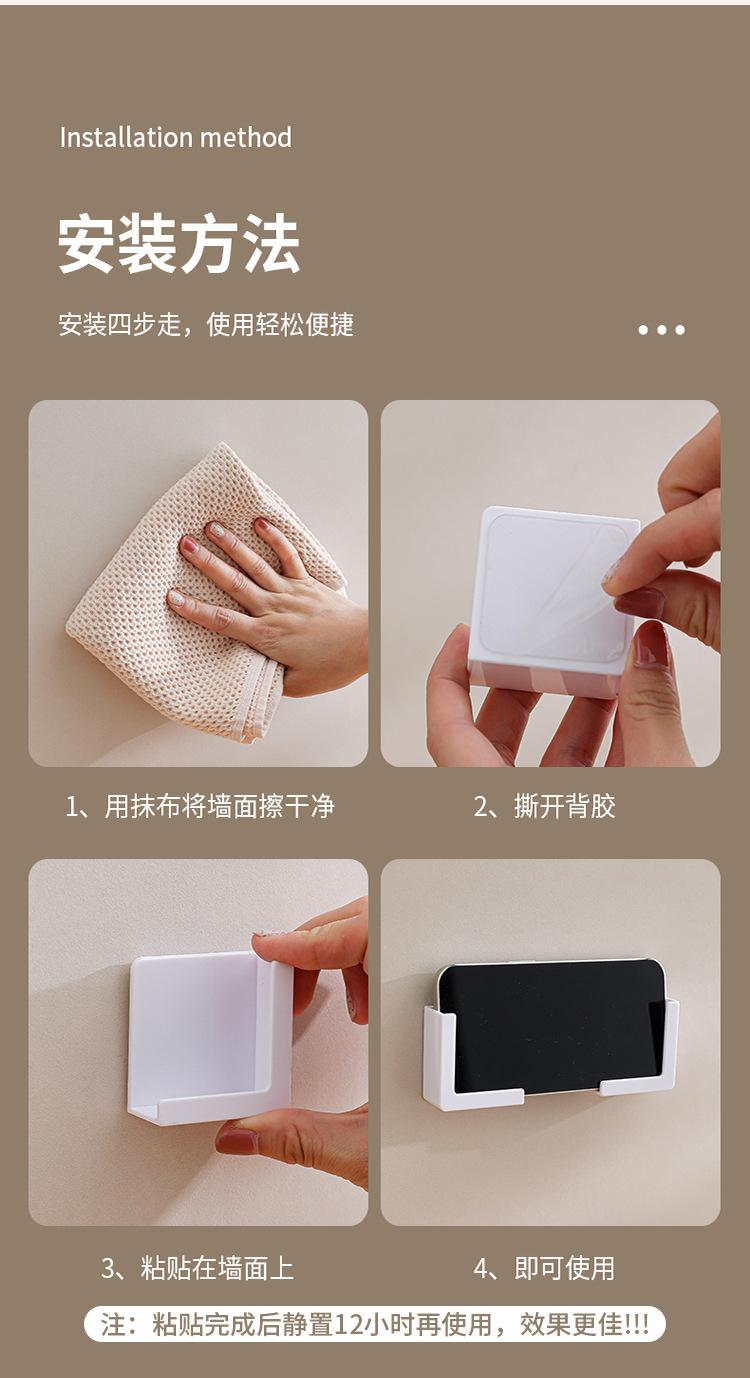 Installation method

安装方法

安装四步走，使用轻松便捷

1、用抹布将墙面擦干净

2、撕开背胶

3、粘贴在墙面上

4、即可使用

注：粘贴完成后静置12小时再使用，效果更佳!!!