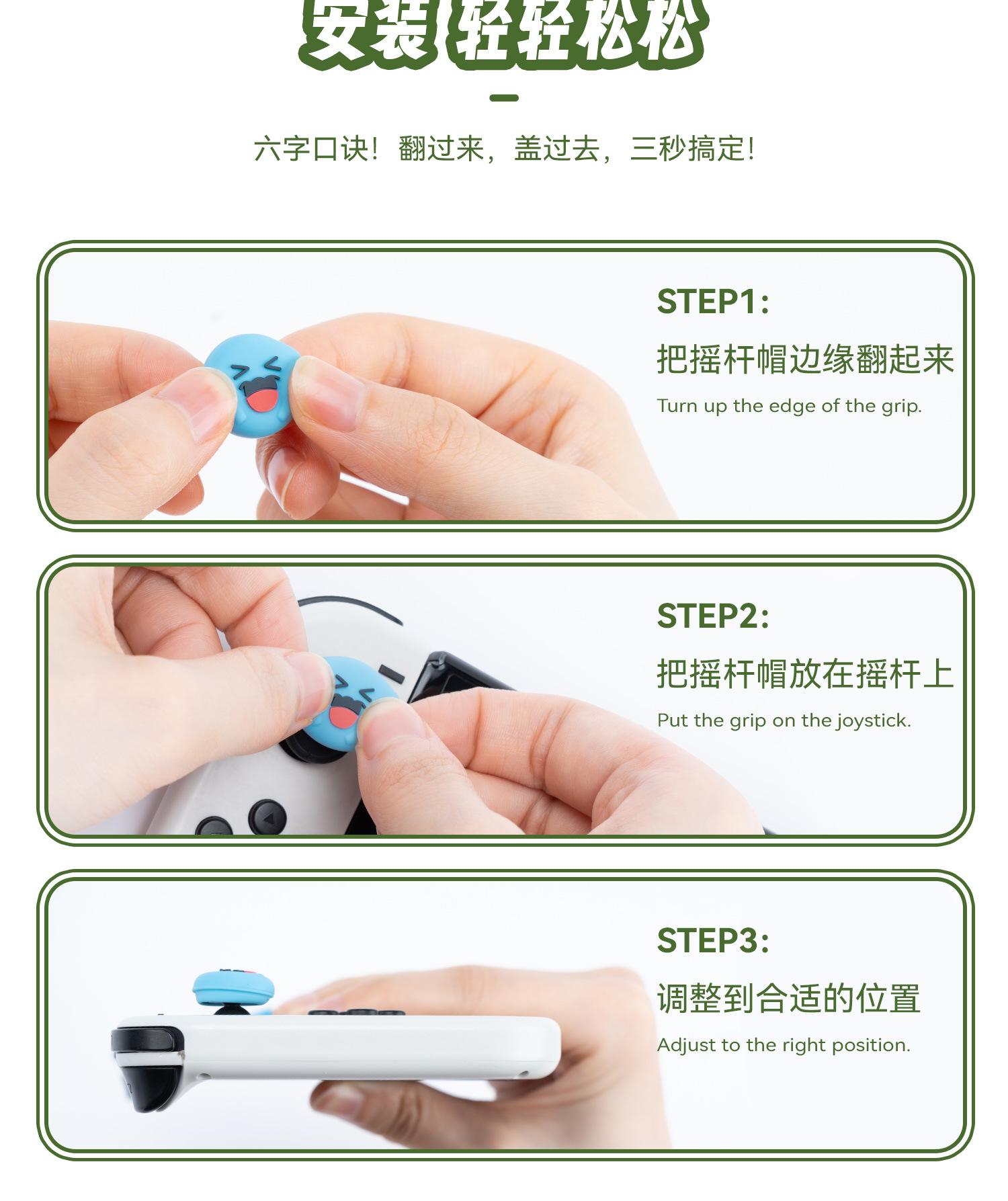 安装 轻轻松松

六字口诀！翻过来，盖过去，三秒搞定！

STEP1:

把摇杆帽边缘翻起来

Turn up the edge of the grip.

STEP2:

把摇杆帽放在摇杆上

Put the grip on the joystick.

STEP3:

调整到合适的位置

Adjust to the right position.