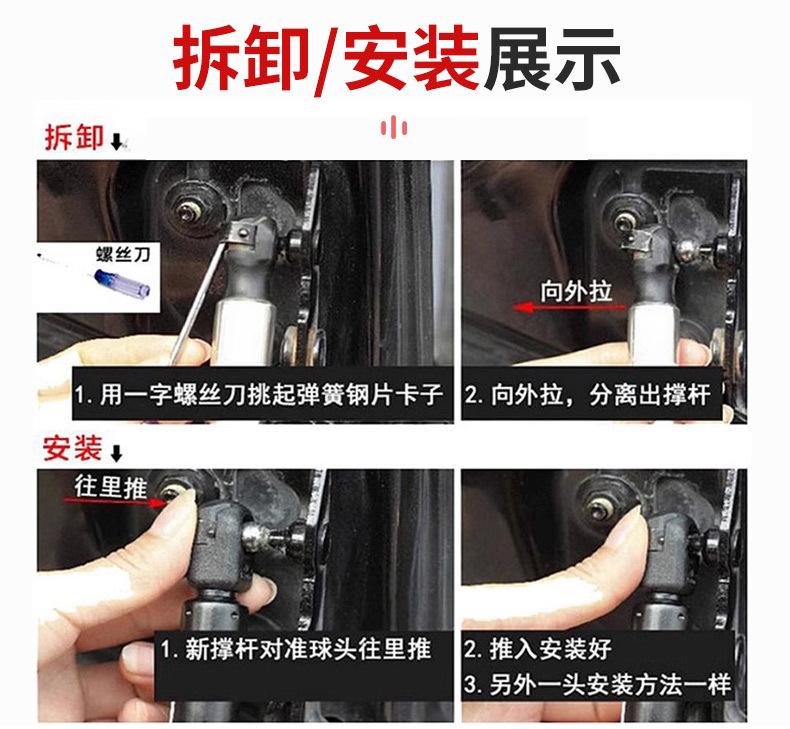 拆卸/安装展示

拆卸

螺丝刀

1. 用一字螺丝刀挑起弹簧钢片卡子

向外拉

2. 向外拉，分离出撑杆

安装

往里推

1. 新撑杆对准球头往里推

2. 推入安装好
3. 另外一头安装方法一样