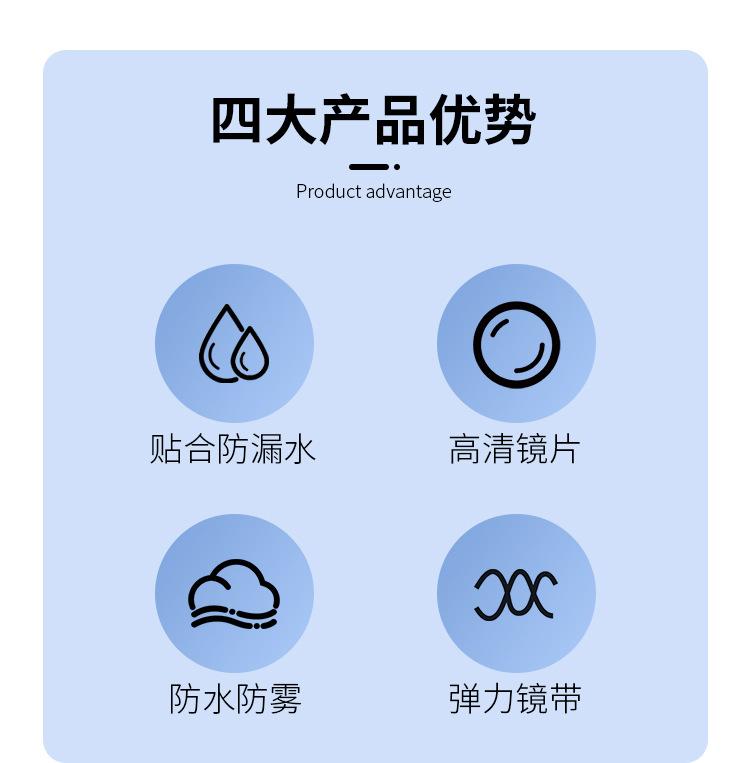 四大产品优势

Product advantage

贴合防漏水

高清镜片

防水防雾

弹力镜带