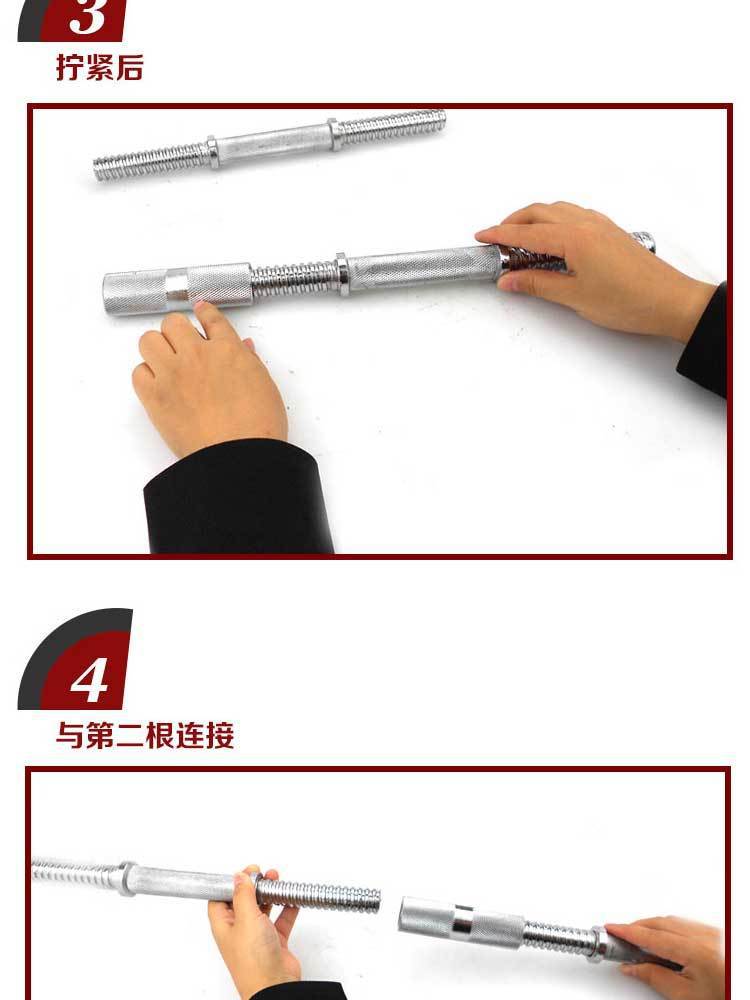 3
拧紧后

4
与第二根连接