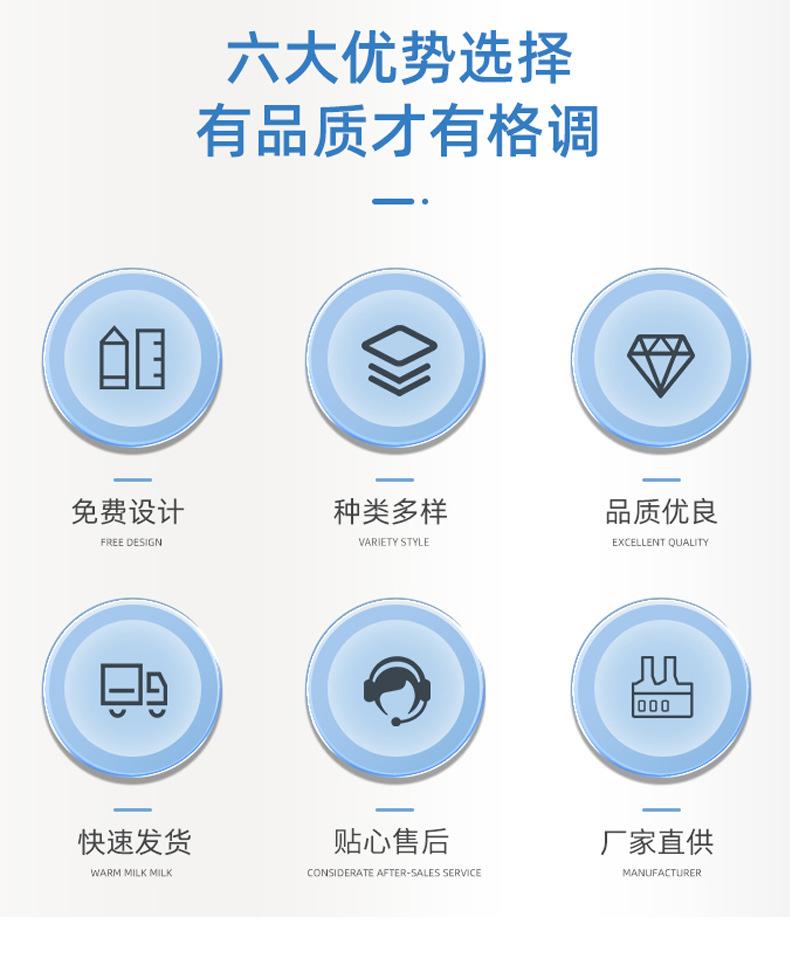 六大优势选择
有品质才有格调

免费设计
FREE DESIGN

种类多样
VARIETY STYLE

品质优良
EXCELLENT QUALITY

快速发货
WARM MILK MILK

贴心售后
CONSIDERATE AFTER-SALES SERVICE

厂家直供
MANUFACTURER