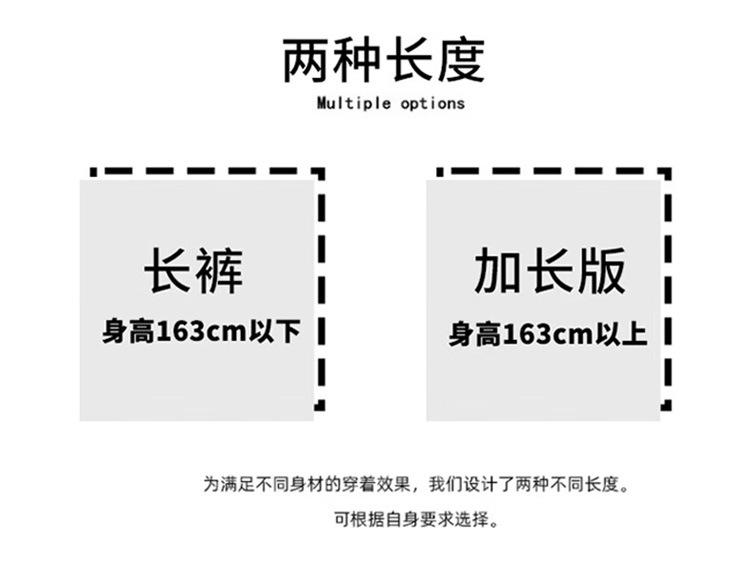 两种长度

Multiple options

长裤

身高163cm以下

加长版

身高163cm以上

为满足不同身材的穿着效果，我们设计了两种不同长度。

可根据自身要求选择。