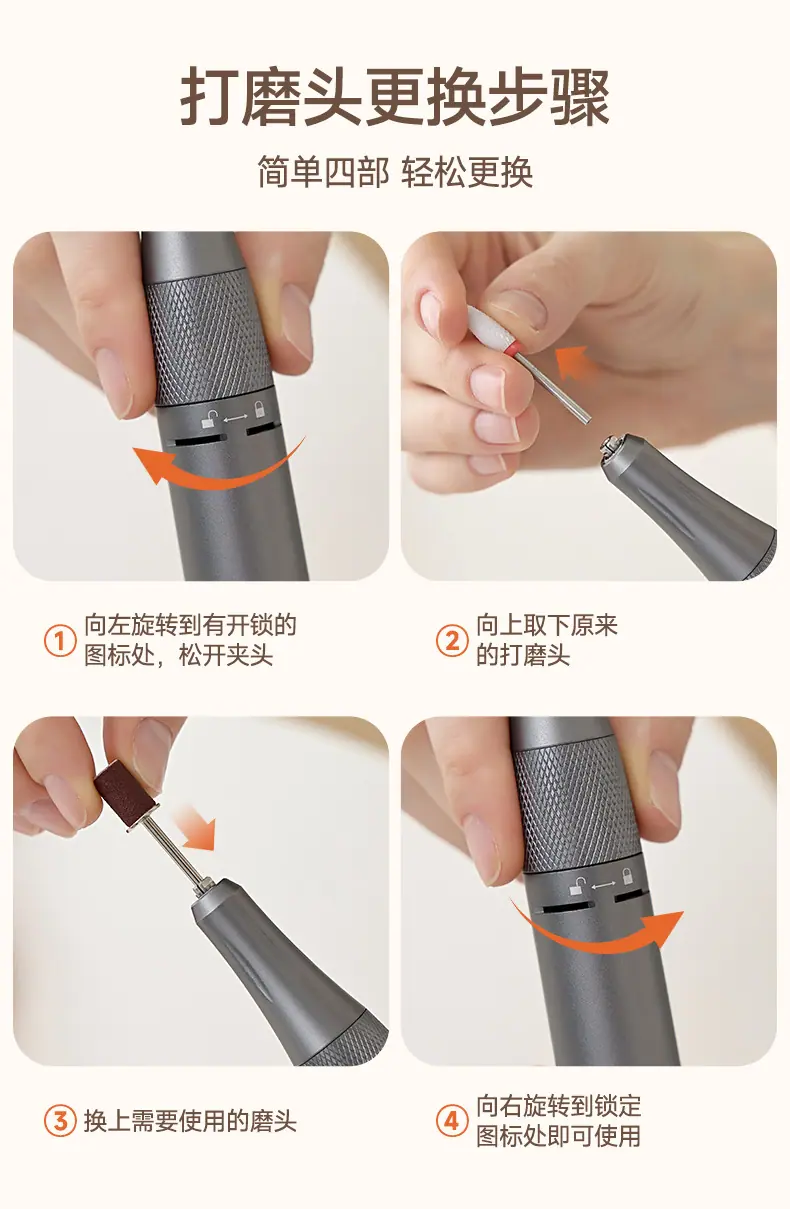 打磨头更换步骤

简单四部 轻松更换

1 向左旋转到有开锁的图标处，松开夹头

2 向上取下原来的打磨头

3 换上需要使用的磨头

4 向右旋转到锁定图标处即可使用