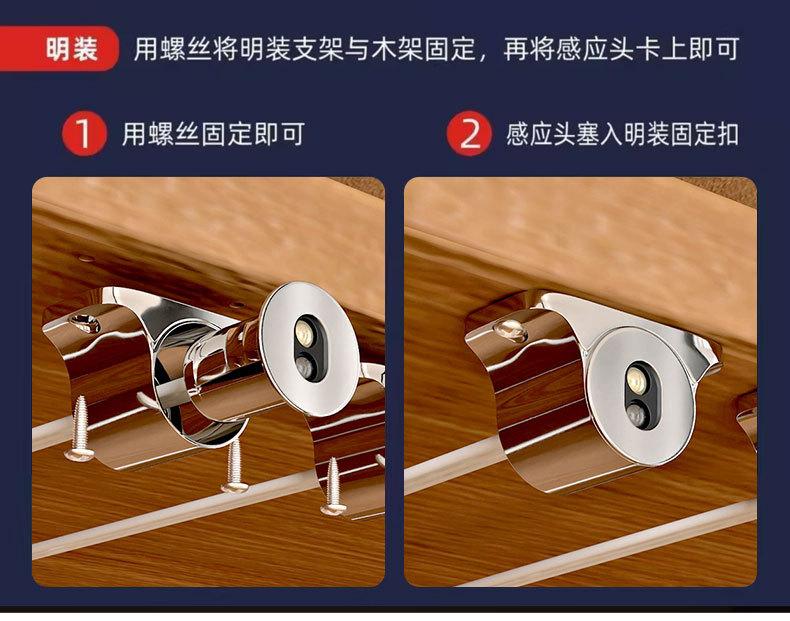 明装 用螺丝将明装支架与木架固定，再将感应头卡上即可

1 用螺丝固定即可

2 感应头塞入明装固定扣