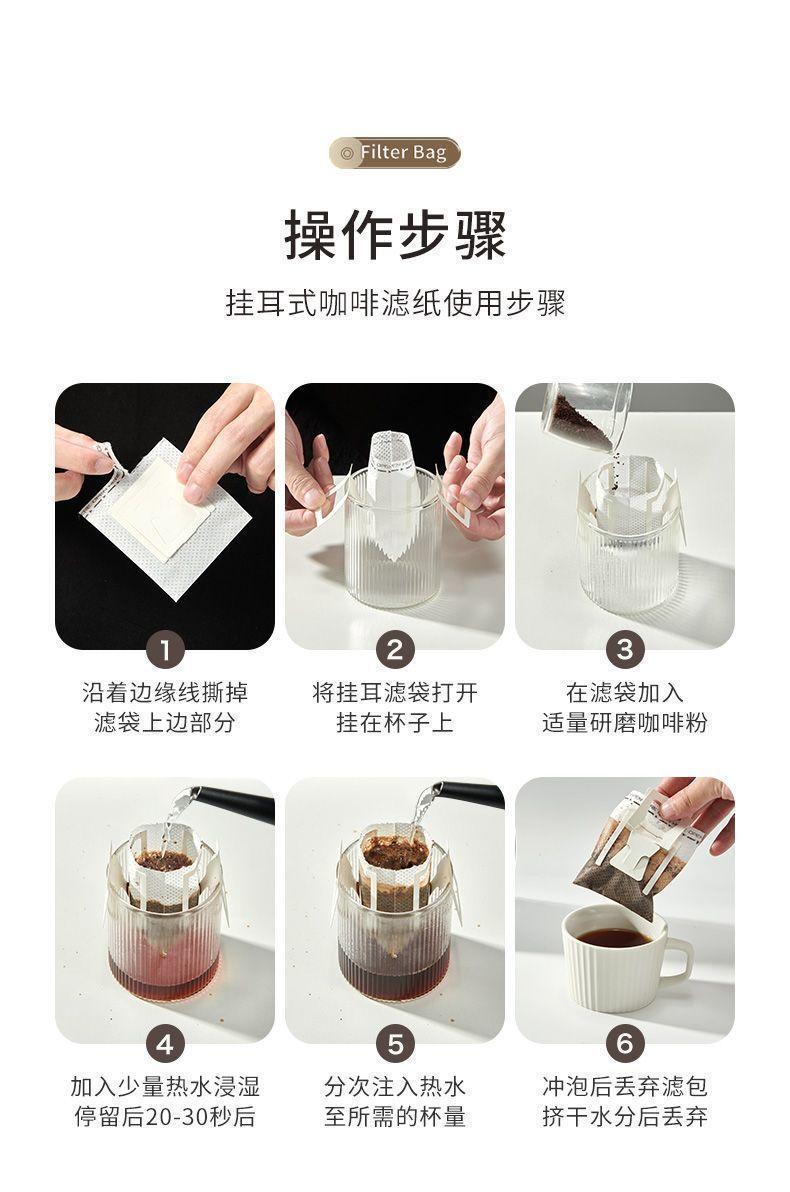 Filter Bag

操作步骤

挂耳式咖啡滤纸使用步骤

1
沿着边缘线撕掉
滤袋上边部分

2
将挂耳滤袋打开
挂在杯子上

3
在滤袋加入
适量研磨咖啡粉

4
加入少量热水浸湿
停留后20-30秒后

5
分次注入热水
至所需的杯量

6
冲泡后丢弃滤包
挤干水分后丢弃