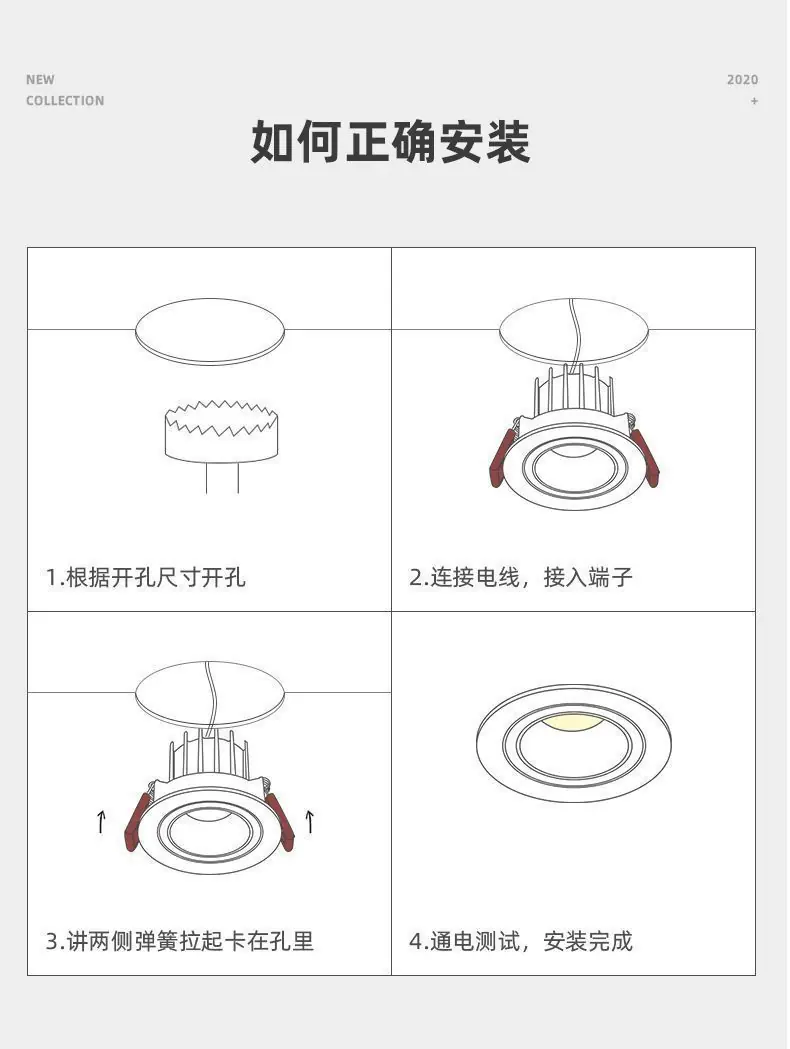 NEW
COLLECTION

2020
+

如何正确安装

1.根据开孔尺寸开孔

2.连接电线，接入端子

3.讲两侧弹簧拉起卡在孔里

4.通电测试，安装完成