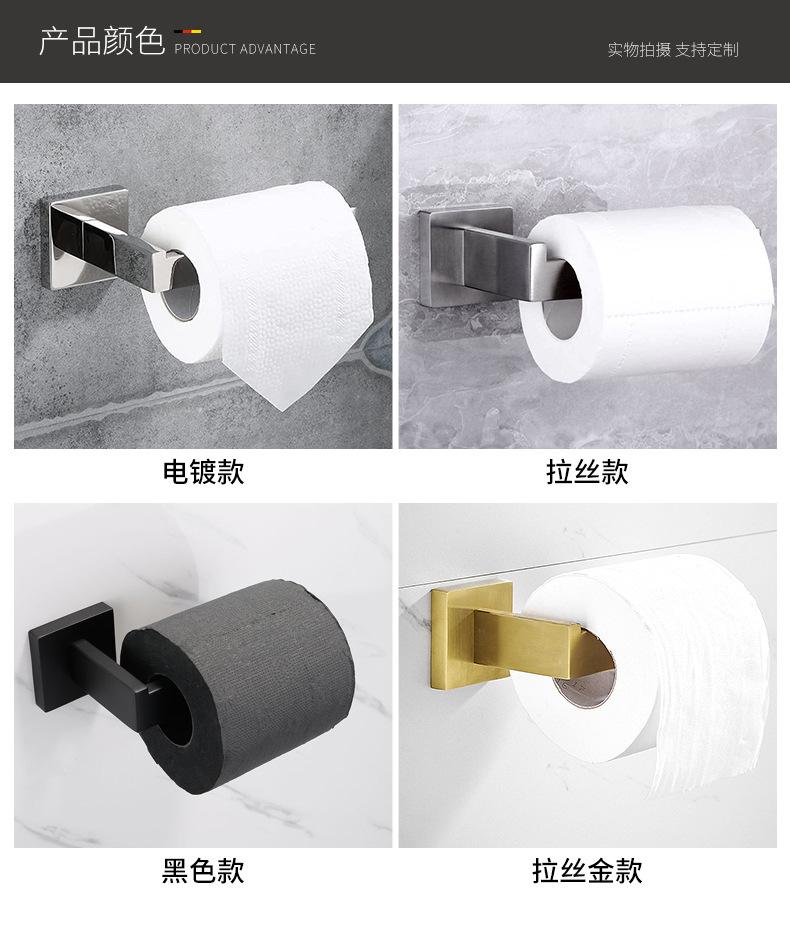 产品颜色 PRODUCT ADVANTAGE

实物拍摄 支持定制

电镀款

拉丝款

黑色款

拉丝金款