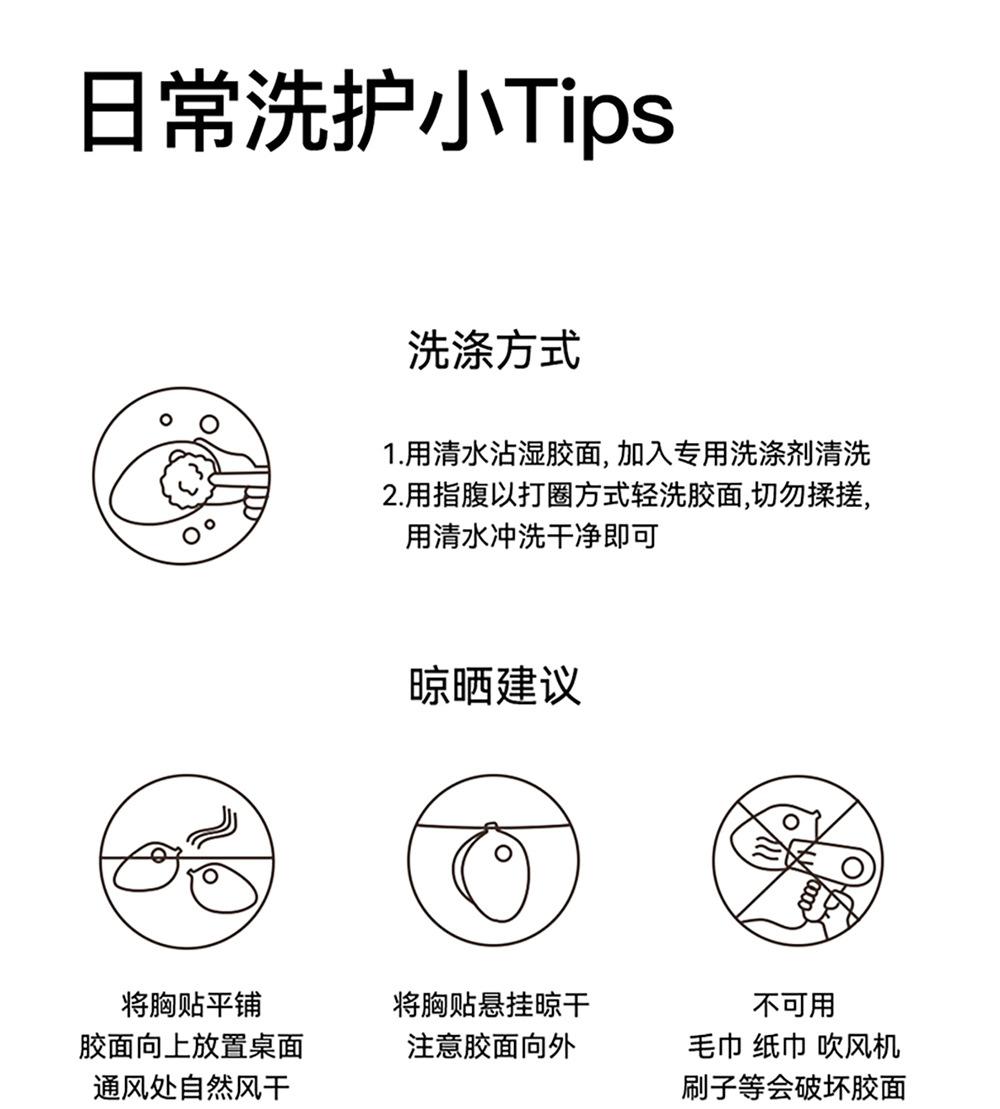 日常洗护小Tips

洗涤方式

1.用清水沾湿胶面, 加入专用洗涤剂清洗
2.用指腹以打圈方式轻洗胶面,切勿揉搓,
用清水冲洗干净即可

晾晒建议

将胸贴平铺
胶面向上放置桌面
通风处自然风干

将胸贴悬挂晾干
注意胶面向外

不可用
毛巾 纸巾 吹风机
刷子等会破坏胶面