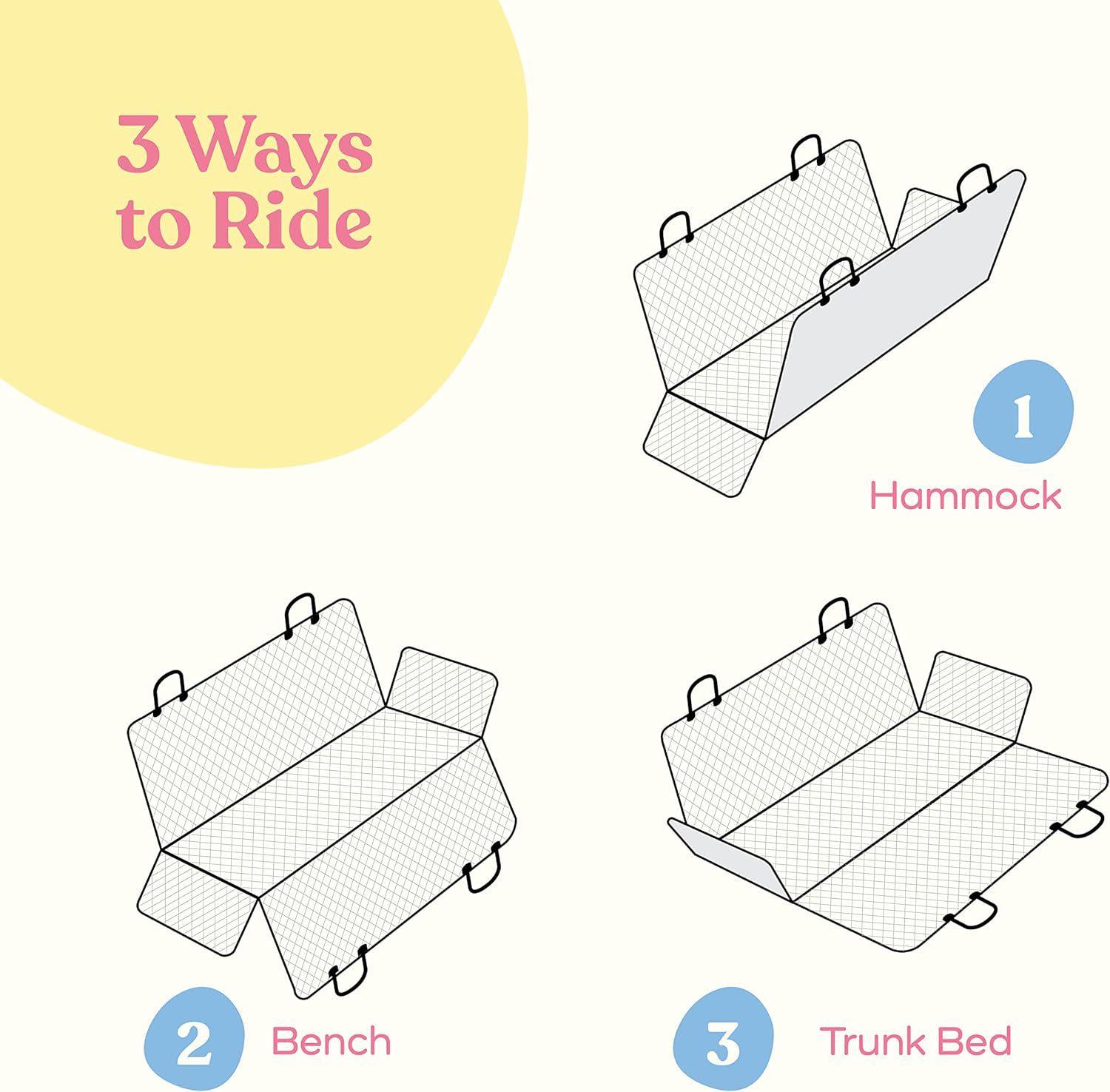 3 Ways to Ride

1
Hammock

2
Bench

3
Trunk Bed