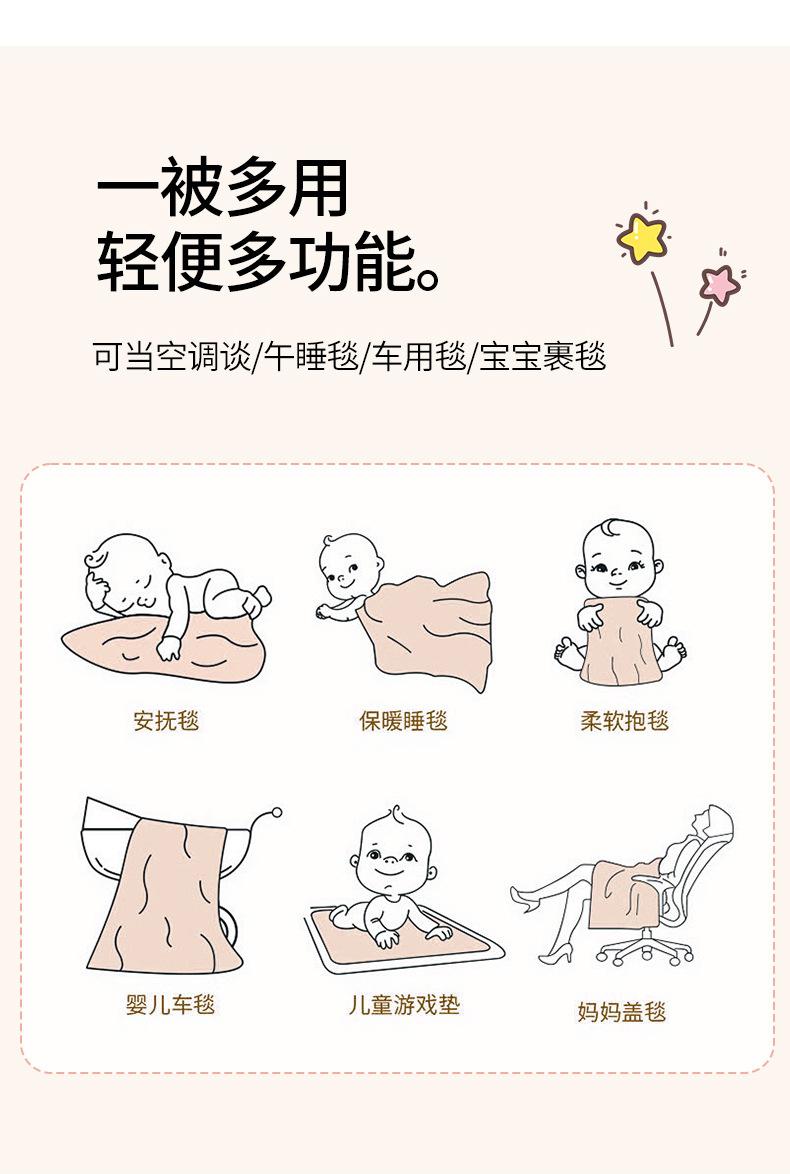 一被多用
轻便多功能。

可当空调谈/午睡毯/车用毯/宝宝裹毯

安抚毯

保暖睡毯

柔软抱毯

婴儿车毯

儿童游戏垫

妈妈盖毯