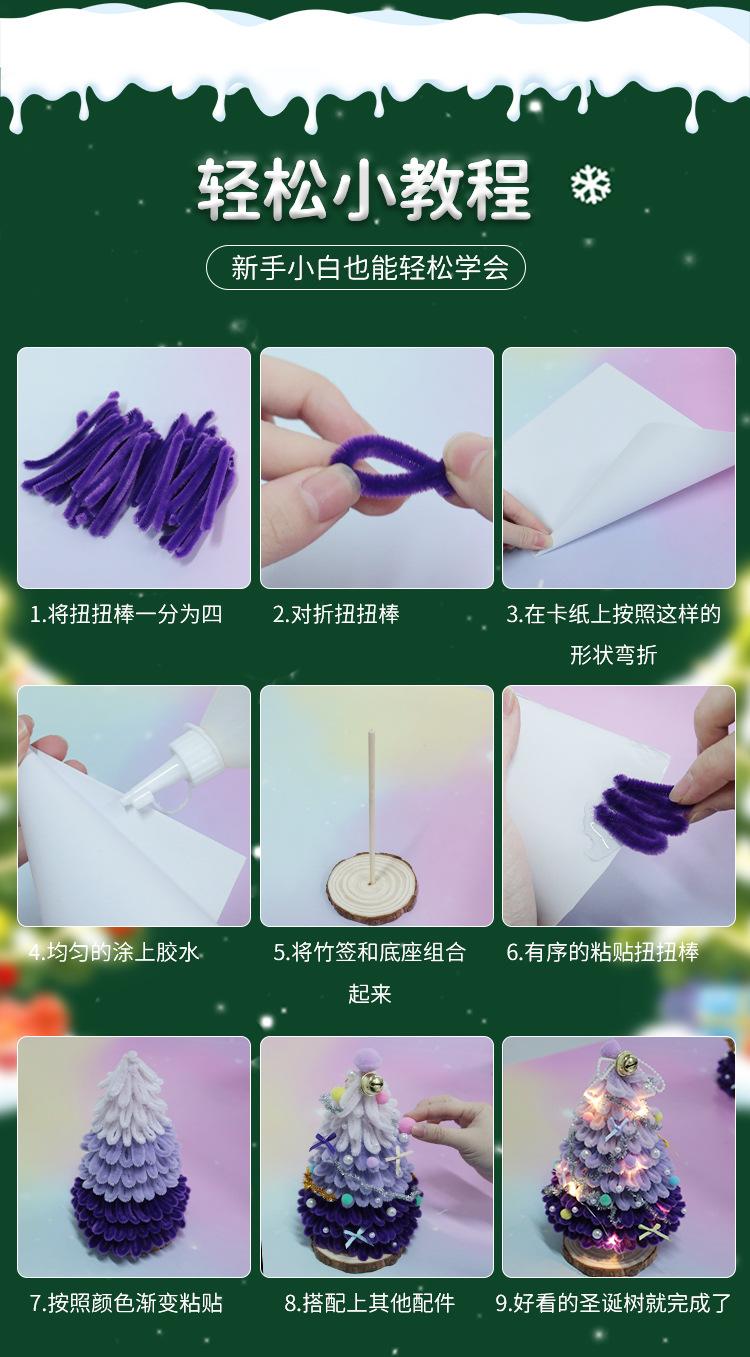 轻松小教程

新手小白也能轻松学会

1.将扭扭棒一分为四

2.对折扭扭棒

3.在卡纸上按照这样的形状弯折

4.均匀的涂上胶水

5.将竹签和底座组合起来

6.有序的粘贴扭扭棒

7.按照颜色渐变粘贴

8.搭配上其他配件

9.好看的圣诞树就完成了