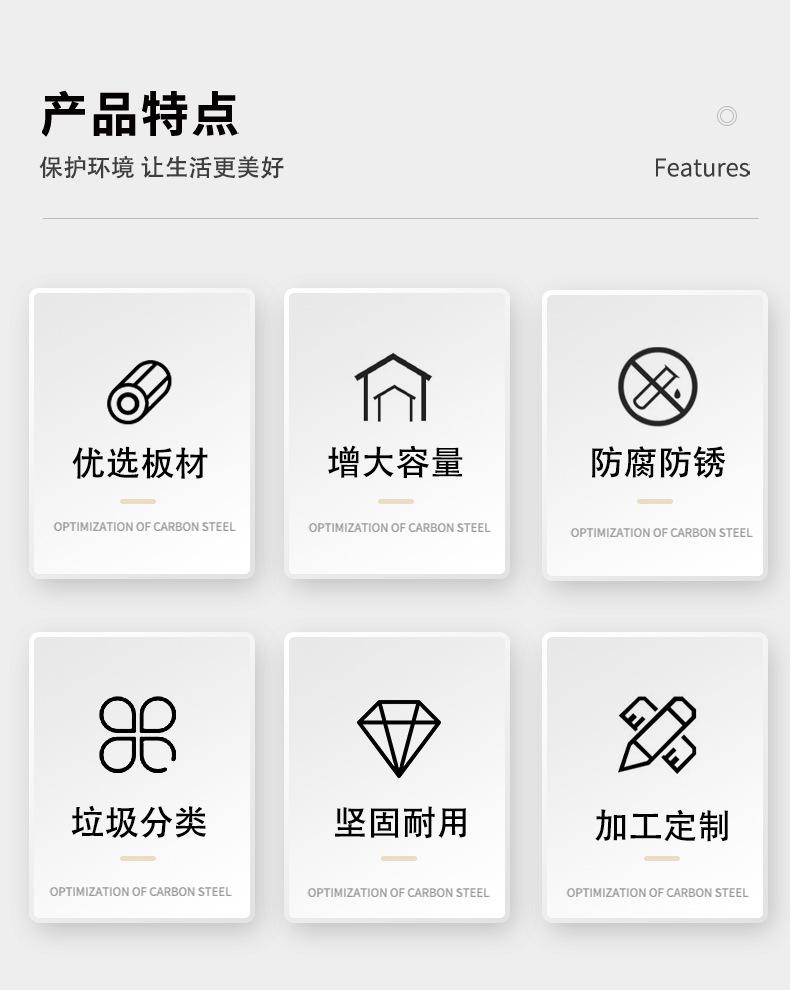 产品特点

保护环境 让生活更美好

Features

优选板材

OPTIMIZATION OF CARBON STEEL

增大容量

OPTIMIZATION OF CARBON STEEL

防腐防锈

OPTIMIZATION OF CARBON STEEL

垃圾分类

OPTIMIZATION OF CARBON STEEL

坚固耐用

OPTIMIZATION OF CARBON STEEL

加工定制

OPTIMIZATION OF CARBON STEEL