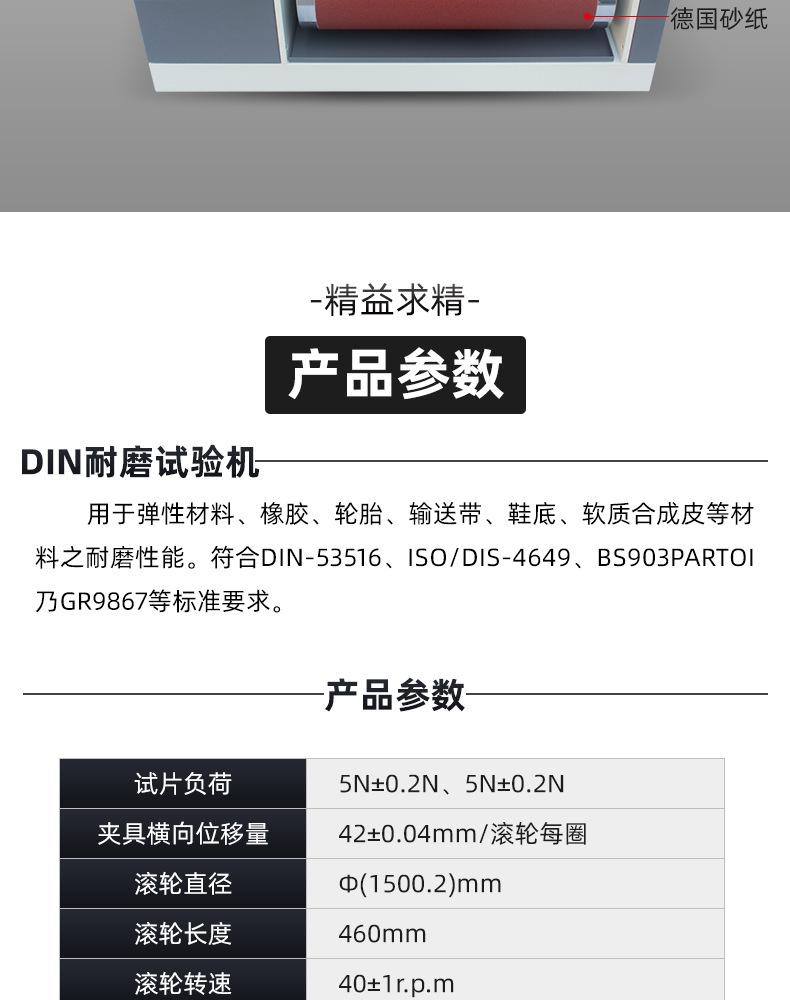 德国砂纸

-精益求精-

产品参数

DIN耐磨试验机

用于弹性材料、橡胶、轮胎、输送带、鞋底、软质合成皮等材料之耐磨性能。符合DIN-53516、ISO/DIS-4649、BS903PARTOI乃GR9867等标准要求。

产品参数

| 试片负荷 | 5N±0.2N、5N±0.2N |
|---|---|
| 夹具横向位移量 | 42±0.04mm/滚轮每圈 |
| 滚轮直径 | Φ(1500.2)mm |
| 滚轮长度 | 460mm |
| 滚轮转速 | 40±1r.p.m |