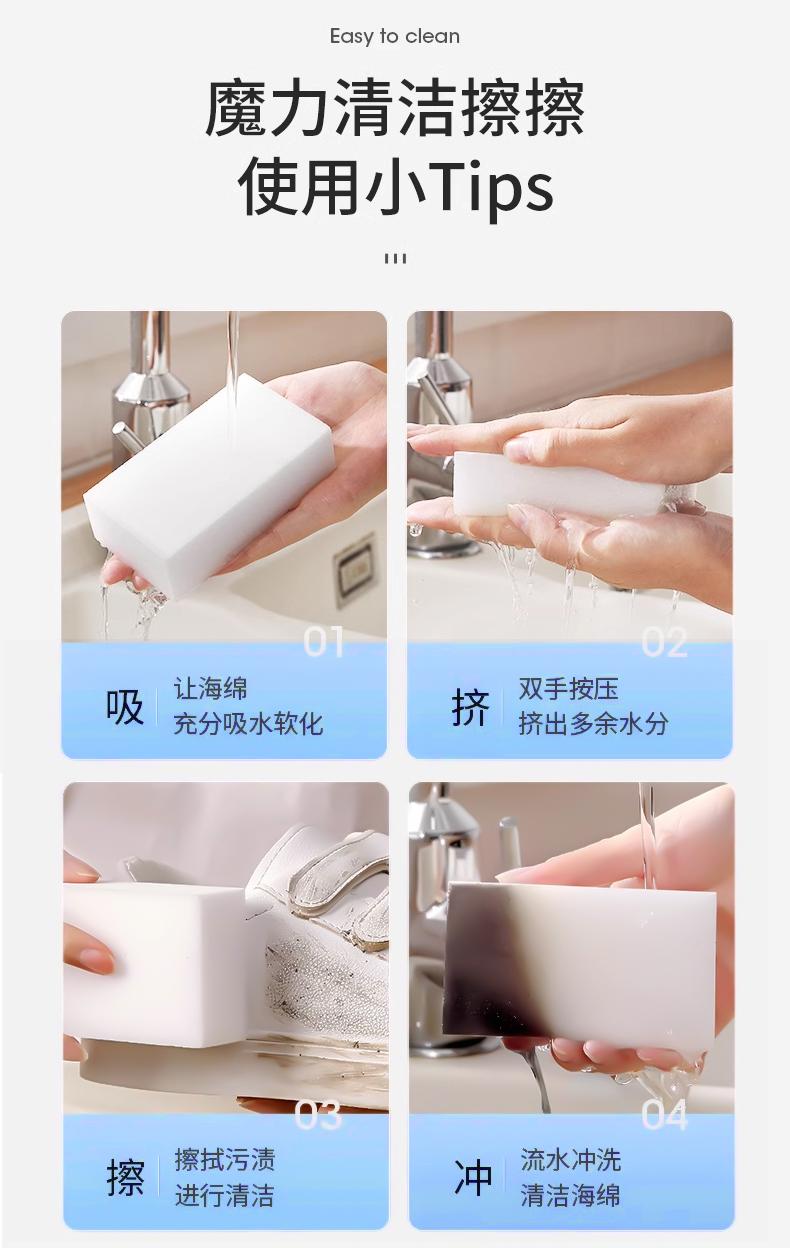 Easy to clean

魔力清洁擦擦

使用小Tips

01

吸

让海绵
充分吸水软化

02

挤

双手按压
挤出多余水分

03

擦

擦拭污渍
进行清洁

04

冲

流水冲洗
清洁海绵