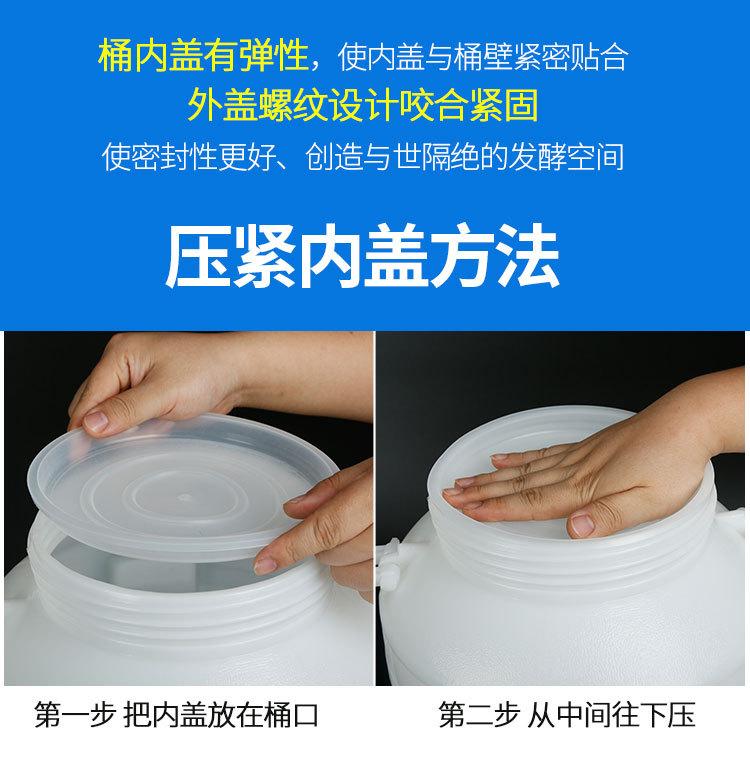 桶内盖有弹性，使内盖与桶壁紧密贴合
外盖螺纹设计咬合紧固
使密封性更好、创造与世隔绝的发酵空间

压紧内盖方法

第一步 把内盖放在桶口

第二步 从中间往下压