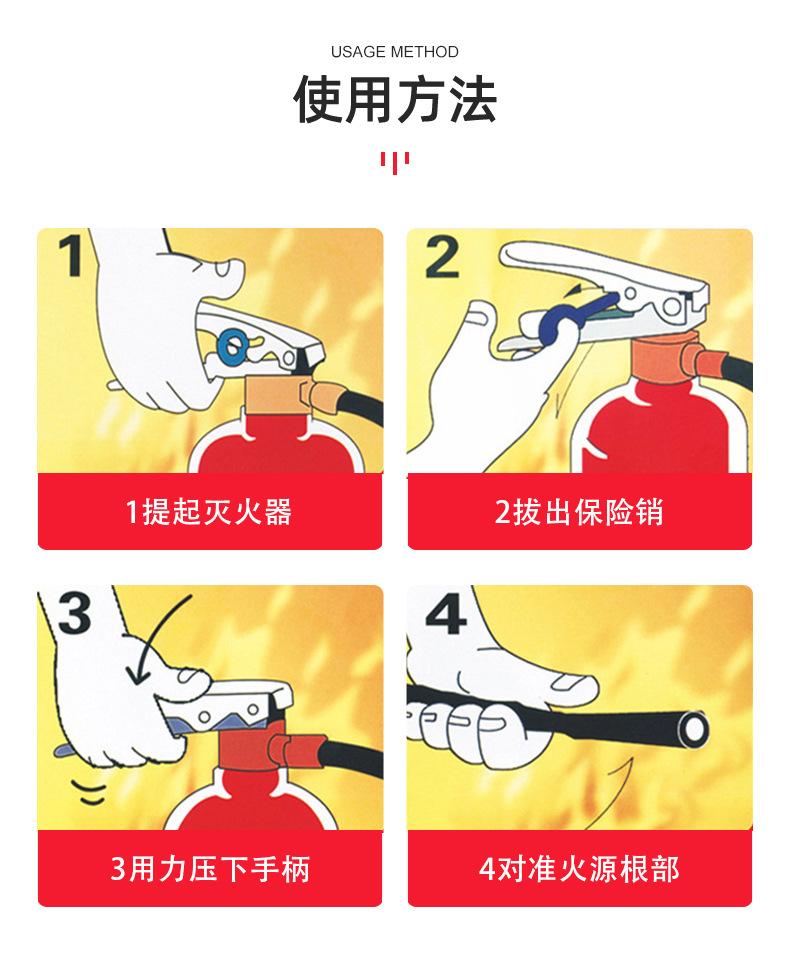 USAGE METHOD
使用方法

1

1提起灭火器

2

2拔出保险销

3

3用力压下手柄

4

4对准火源根部