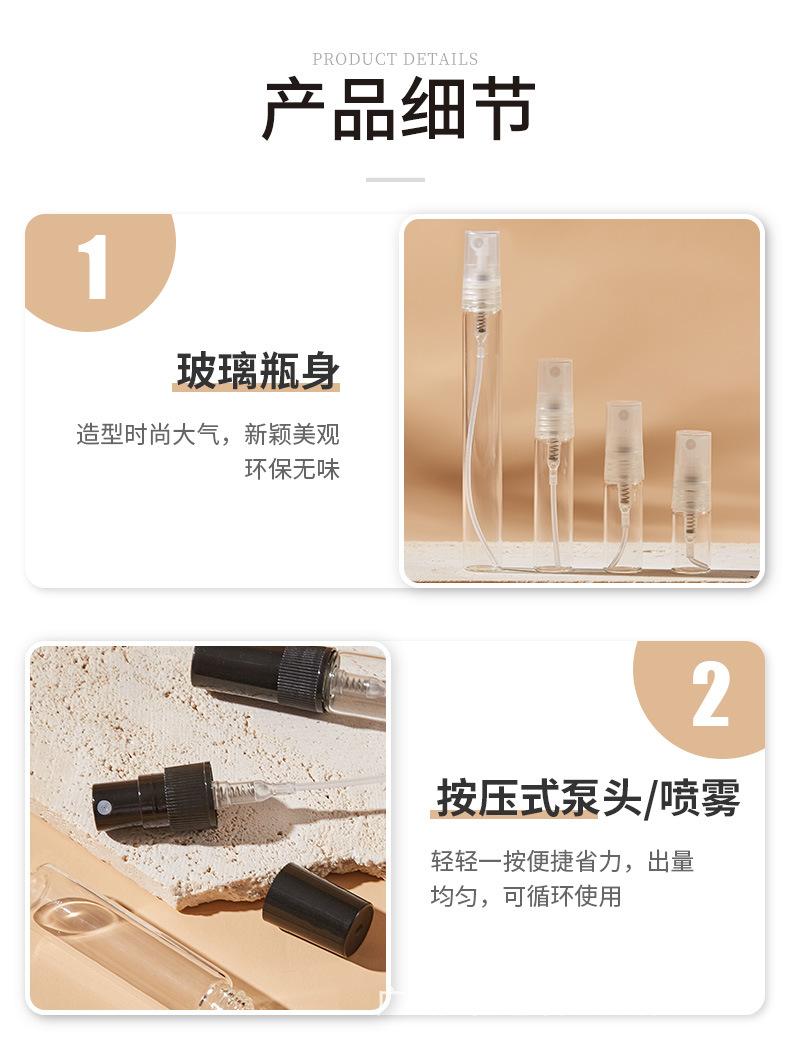 PRODUCT DETAILS

产品细节

1

玻璃瓶身

造型时尚大气，新颖美观
环保无味

2

按压式泵头/喷雾

轻轻一按便捷省力，出量均匀，可循环使用