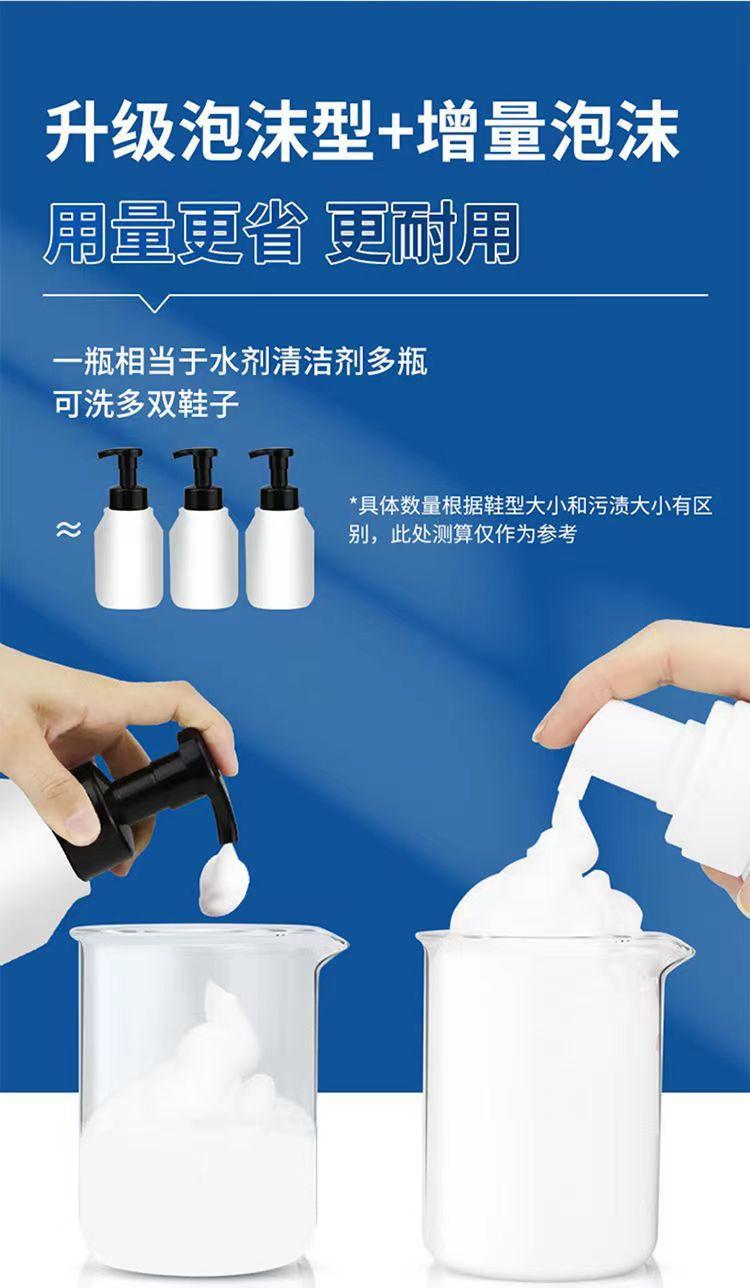 升级泡沫型+增量泡沫
用量更省 更耐用

一瓶相当于水剂清洁剂多瓶
可洗多双鞋子

≈

*具体数量根据鞋型大小和污渍大小有区别，此处测算仅作为参考