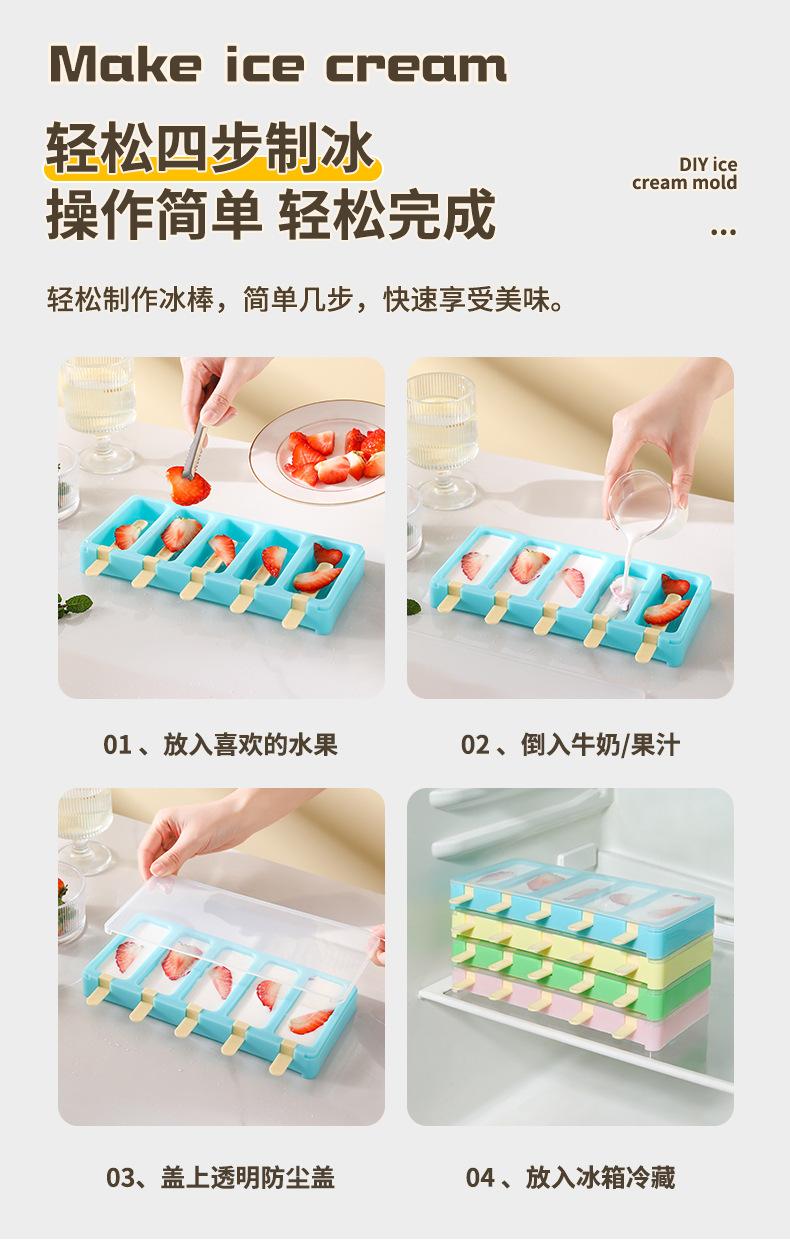 Make ice cream

轻松四步制冰
操作简单 轻松完成

DIY ice cream mold
...

轻松制作冰棒，简单几步，快速享受美味。

01 、放入喜欢的水果

02 、倒入牛奶/果汁

03、盖上透明防尘盖

04 、放入冰箱冷藏