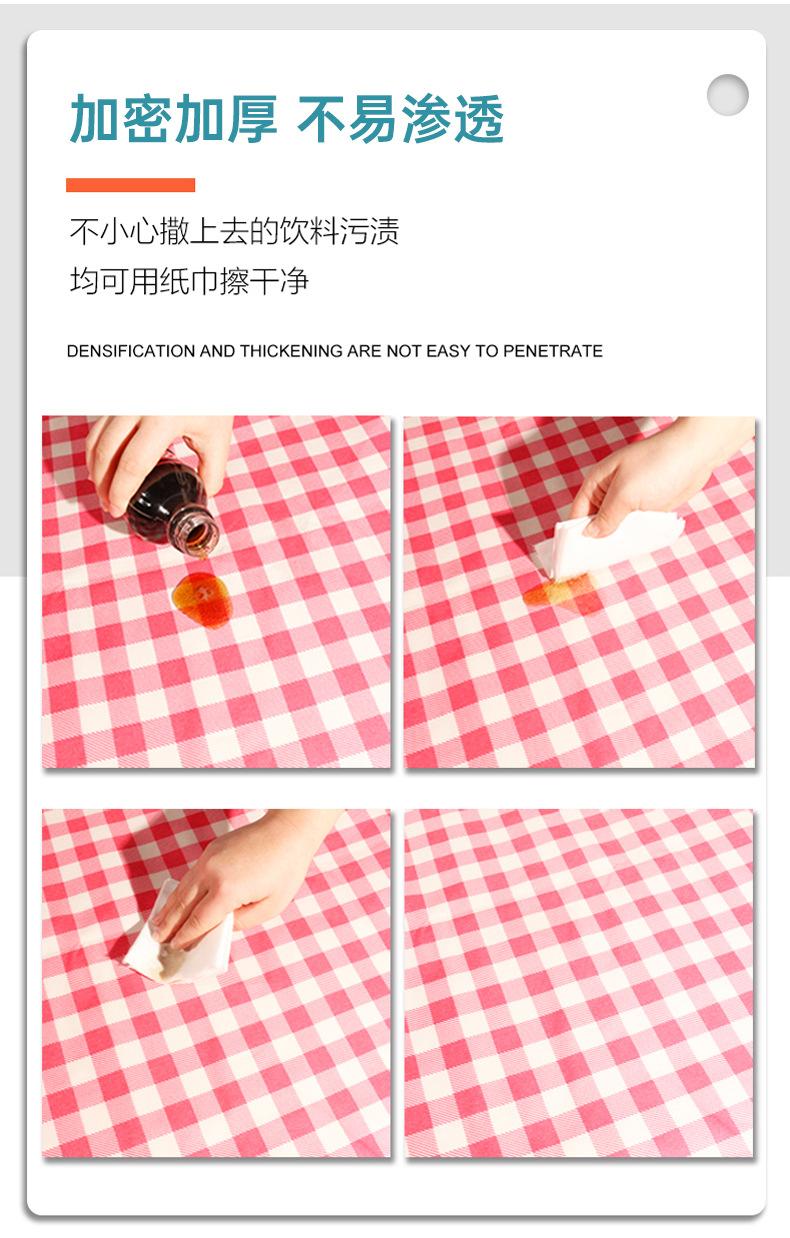 加密加厚 不易渗透

不小心撒上去的饮料污渍
均可用纸巾擦干净

DENSIFICATION AND THICKENING ARE NOT EASY TO PENETRATE