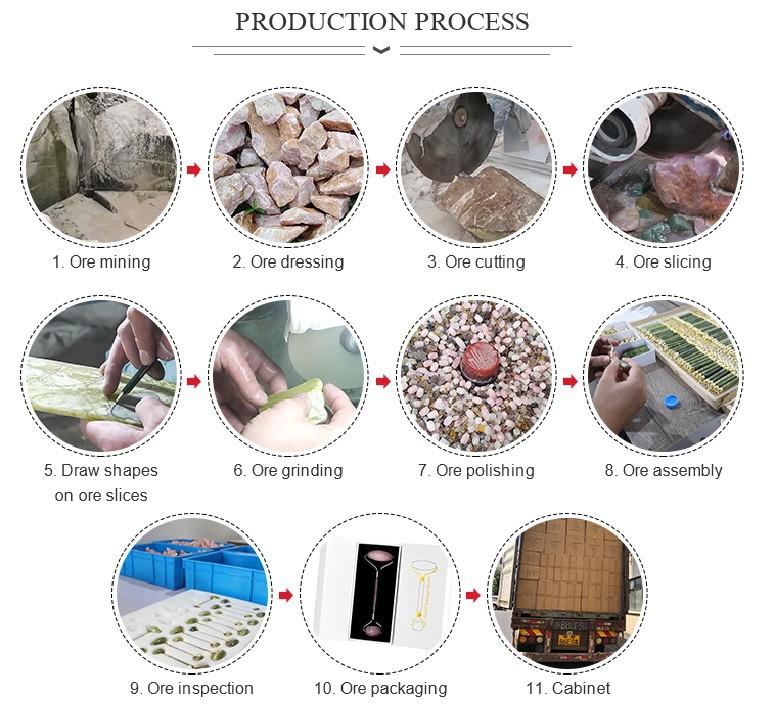 PRODUCTION PROCESS

1. Ore mining

2. Ore dressing

3. Ore cutting

4. Ore slicing

5. Draw shapes on ore slices

6. Ore grinding

7. Ore polishing

8. Ore assembly

9. Ore inspection

10. Ore packaging

11. Cabinet