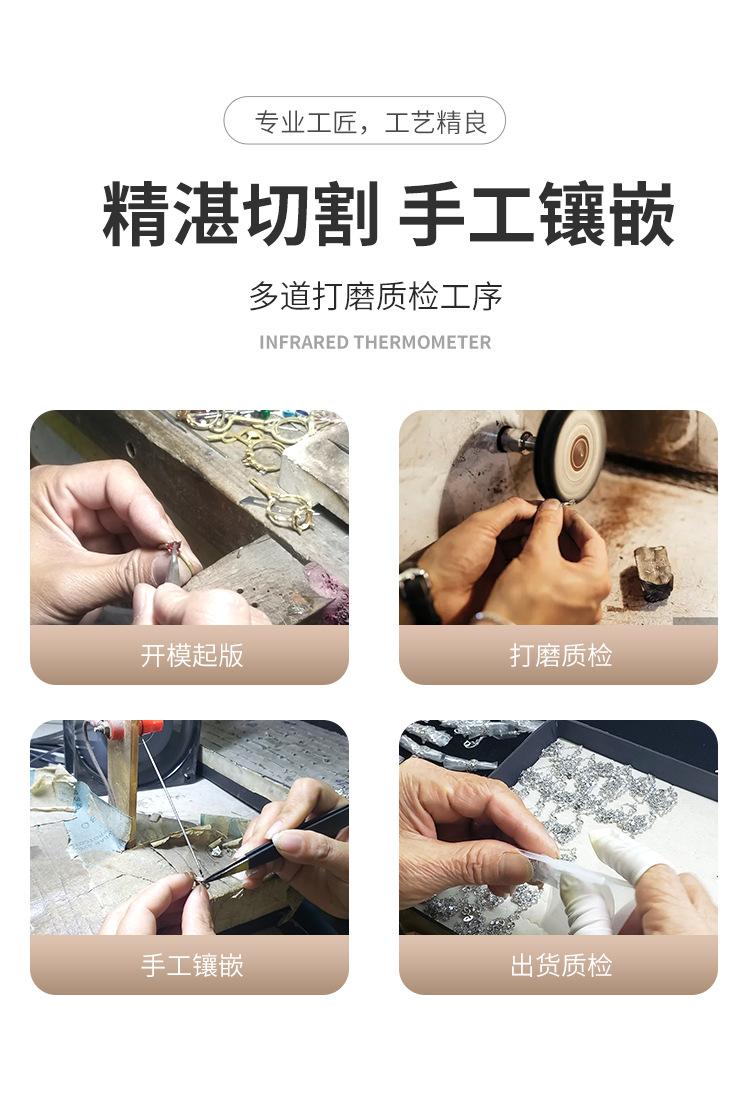 专业工匠，工艺精良

精湛切割 手工镶嵌

多道打磨质检工序

INFRARED THERMOMETER

开模起版

打磨质检

手工镶嵌

出货质检