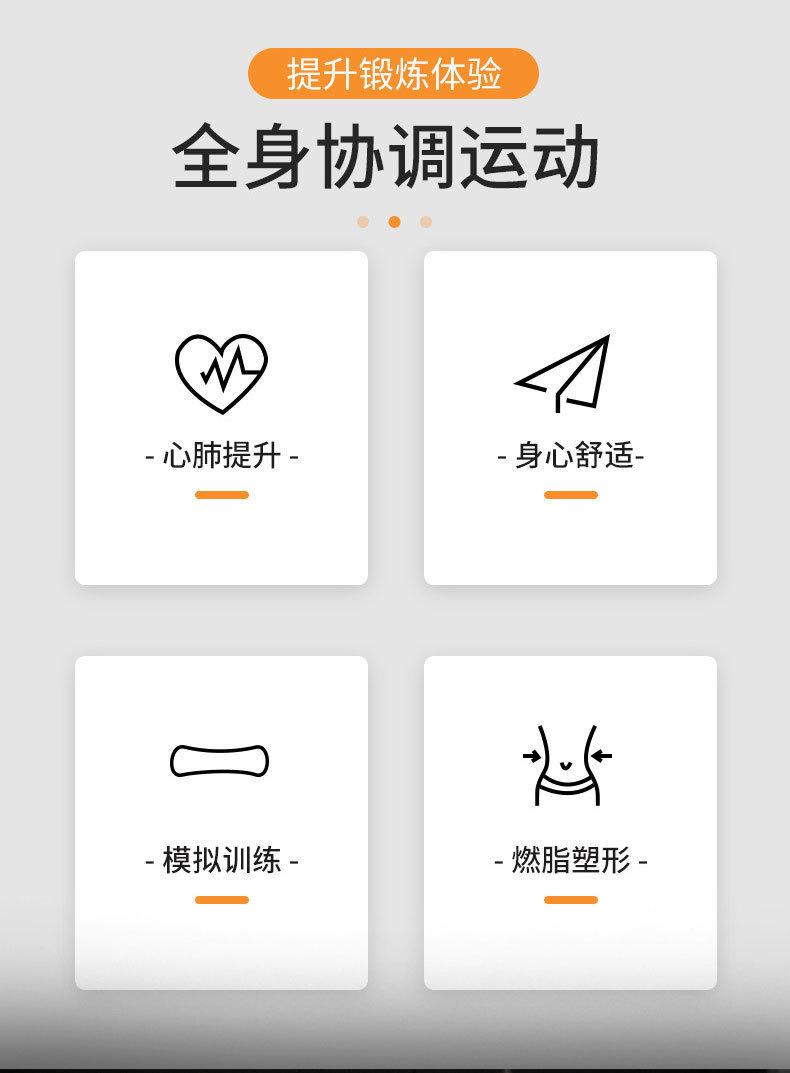 提升锻炼体验

全身协调运动

- 心肺提升 -

- 身心舒适-

- 模拟训练 -

- 燃脂塑形 -