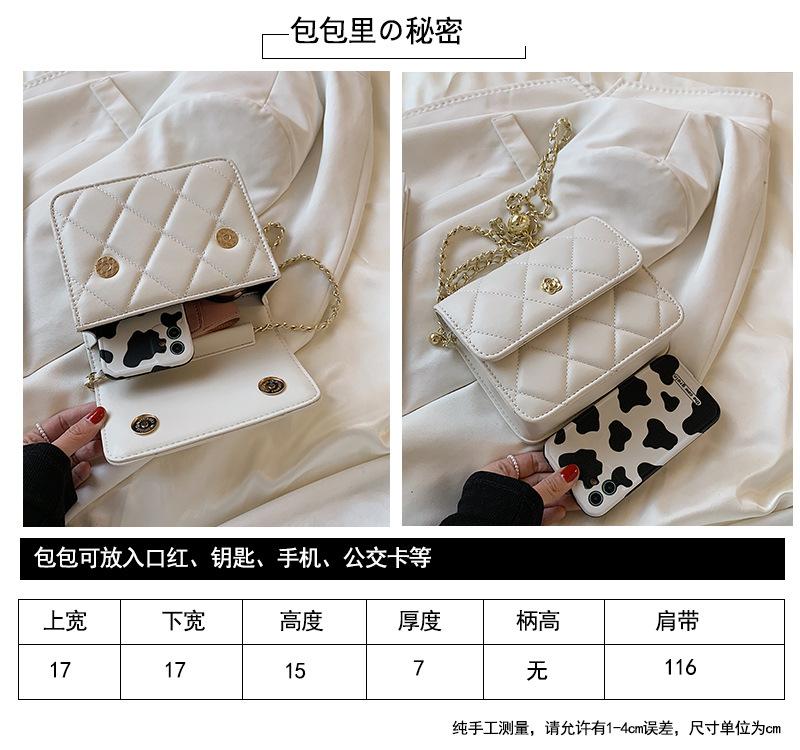 包包里の秘密

包包可放入口红、钥匙、手机、公交卡等

| 上宽 | 下宽 | 高度 | 厚度 | 柄高 | 肩带 |
|---|---|---|---|---|---|
| 17 | 17 | 15 | 7 | 无 | 116 |

纯手工测量，请允许有1-4cm误差，尺寸单位为cm