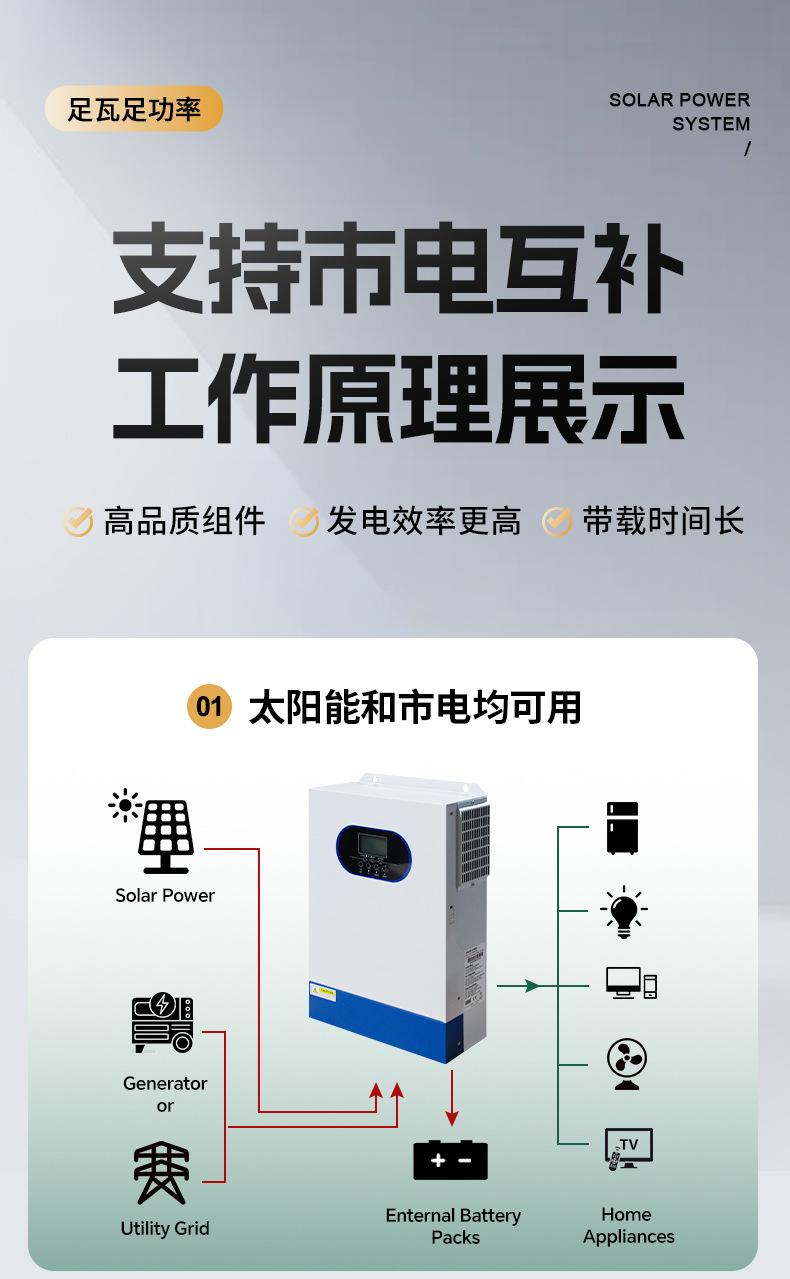 足瓦足功率

SOLAR POWER SYSTEM /

支持市电互补
工作原理展示

高品质组件 发电效率更高 带载时间长

01 太阳能和市电均可用

Solar Power

Generator or

Utility Grid

Enternal Battery Packs

TV

Home Appliances