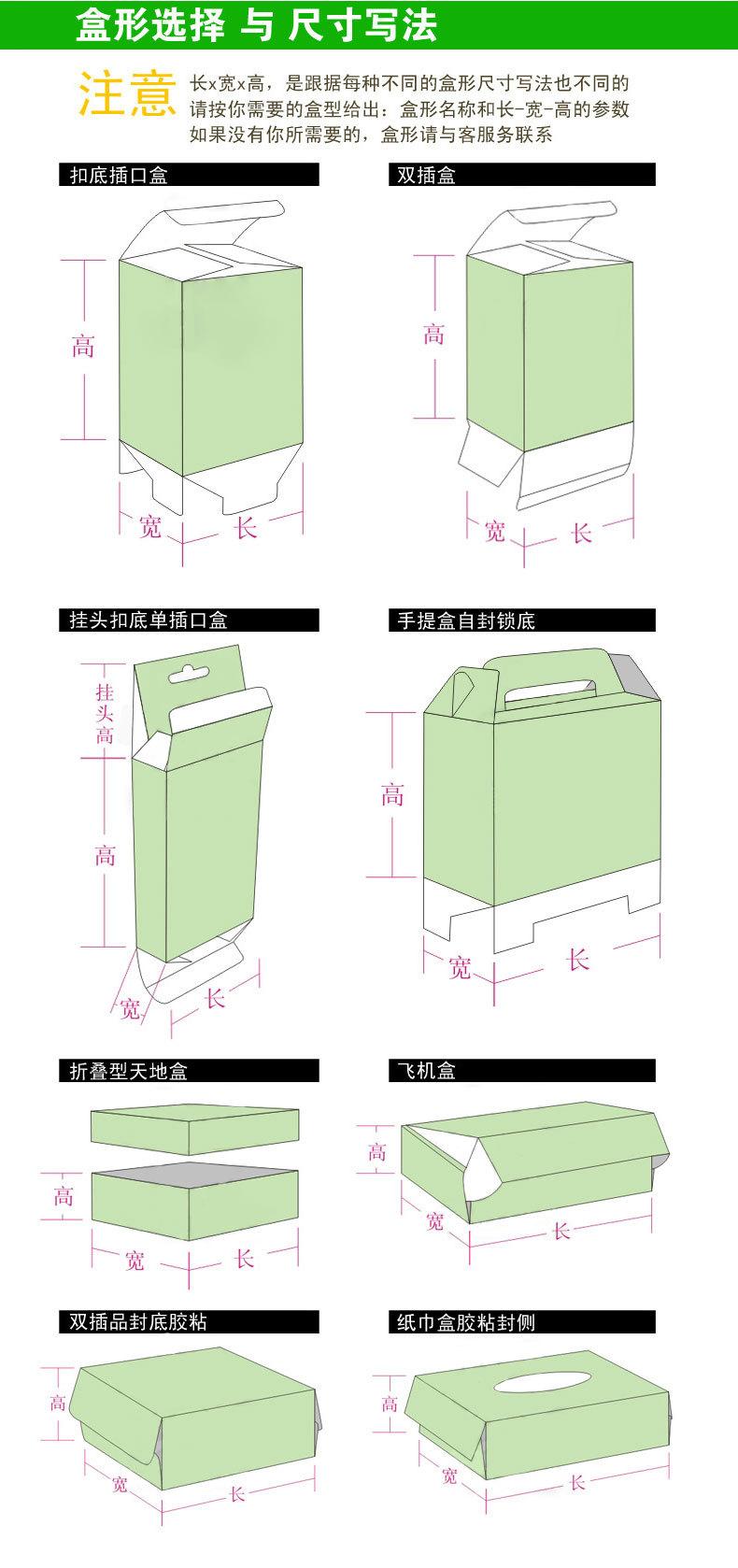 盒形选择 与 尺寸写法

注意 长x宽x高，是跟据每种不同的盒形尺寸写法也不同的
请按你需要的盒型给出：盒形名称和长-宽-高的参数
如果没有你所需要的，盒形请与客服务联系

扣底插口盒

高
宽 长

双插盒

高
宽 长

挂头扣底单插口盒

挂头高
高
宽 长

手提盒自封锁底

高
宽 长

折叠型天地盒

高
宽 长

飞机盒

高
宽 长

双插品封底胶粘

高
宽 长

纸巾盒胶粘封侧

高
宽 长