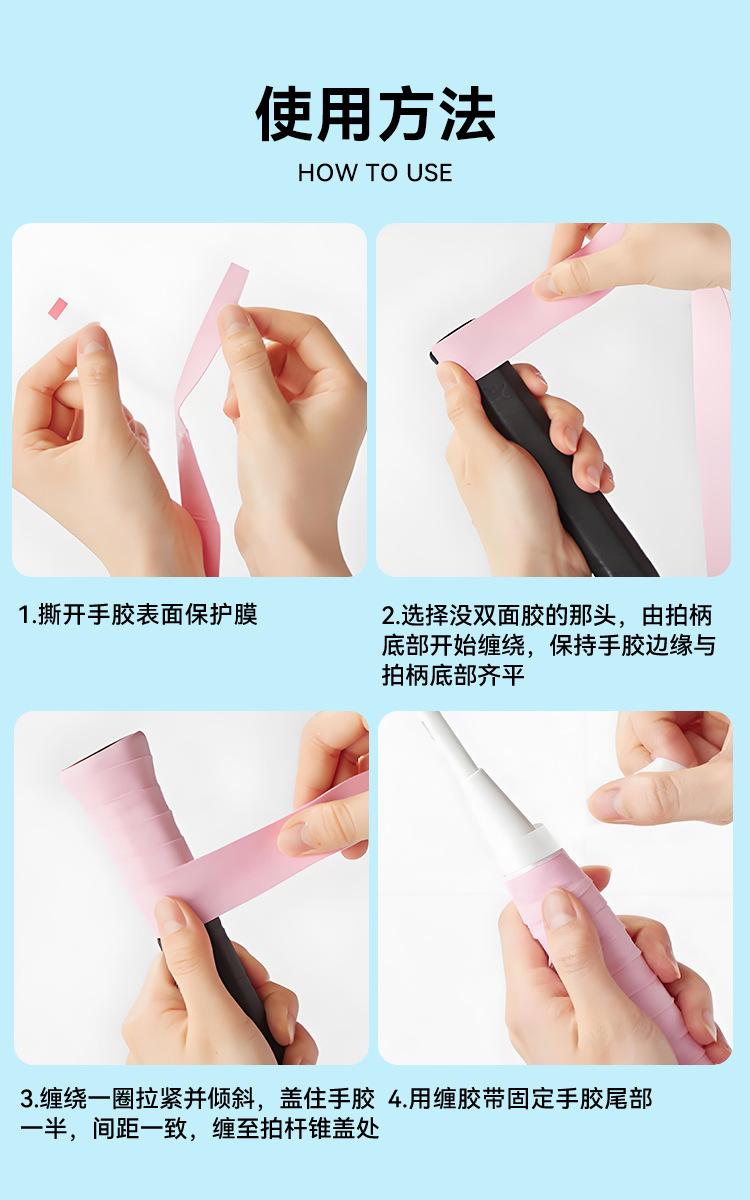 使用方法
HOW TO USE

1.撕开手胶表面保护膜

2.选择没双面胶的那头，由拍柄底部开始缠绕，保持手胶边缘与拍柄底部齐平

3.缠绕一圈拉紧并倾斜，盖住手胶一半，间距一致，缠至拍杆锥盖处

4.用缠胶带固定手胶尾部