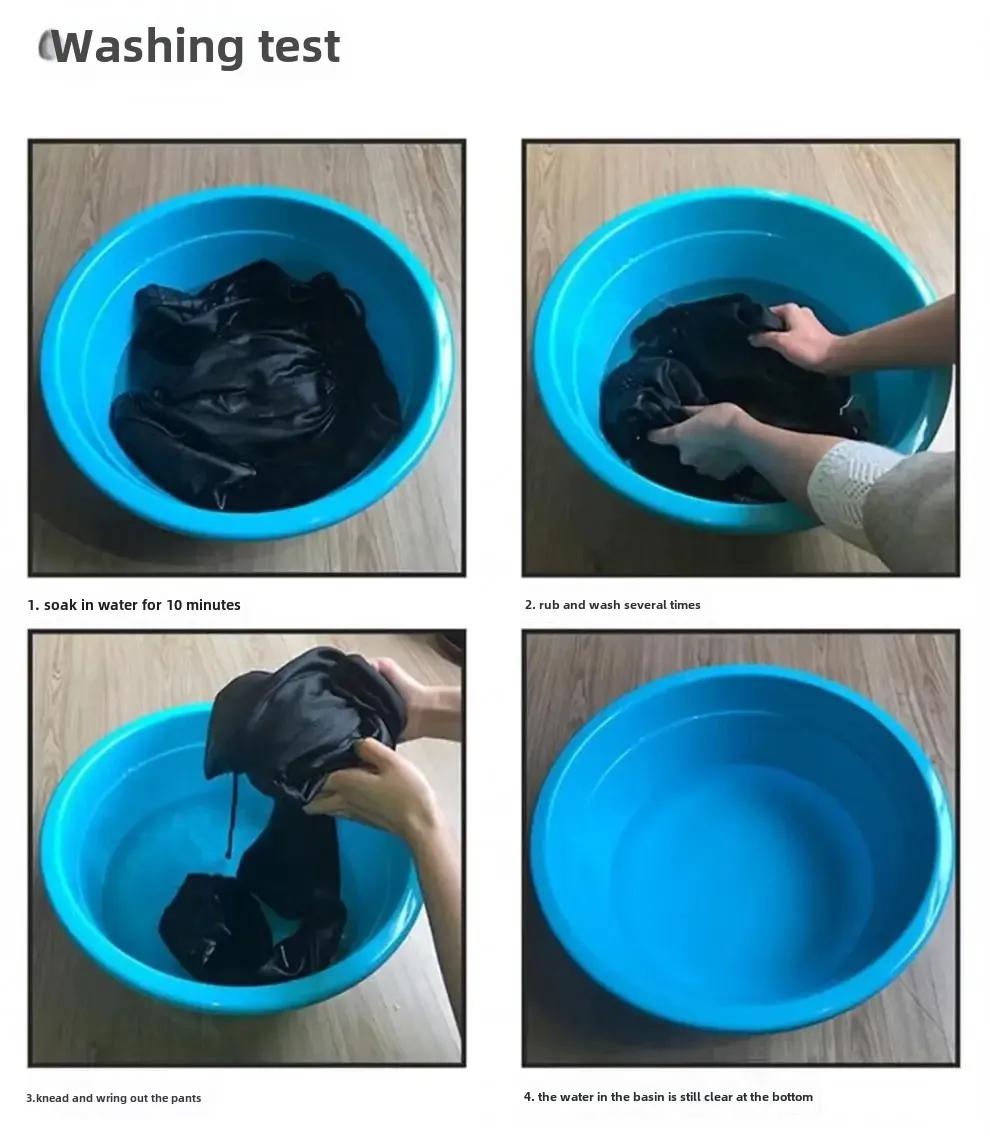 Washing test

1. soak in water for 10 minutes

2. rub and wash several times

3.knead and wring out the pants

4. the water in the basin is still clear at the bottom