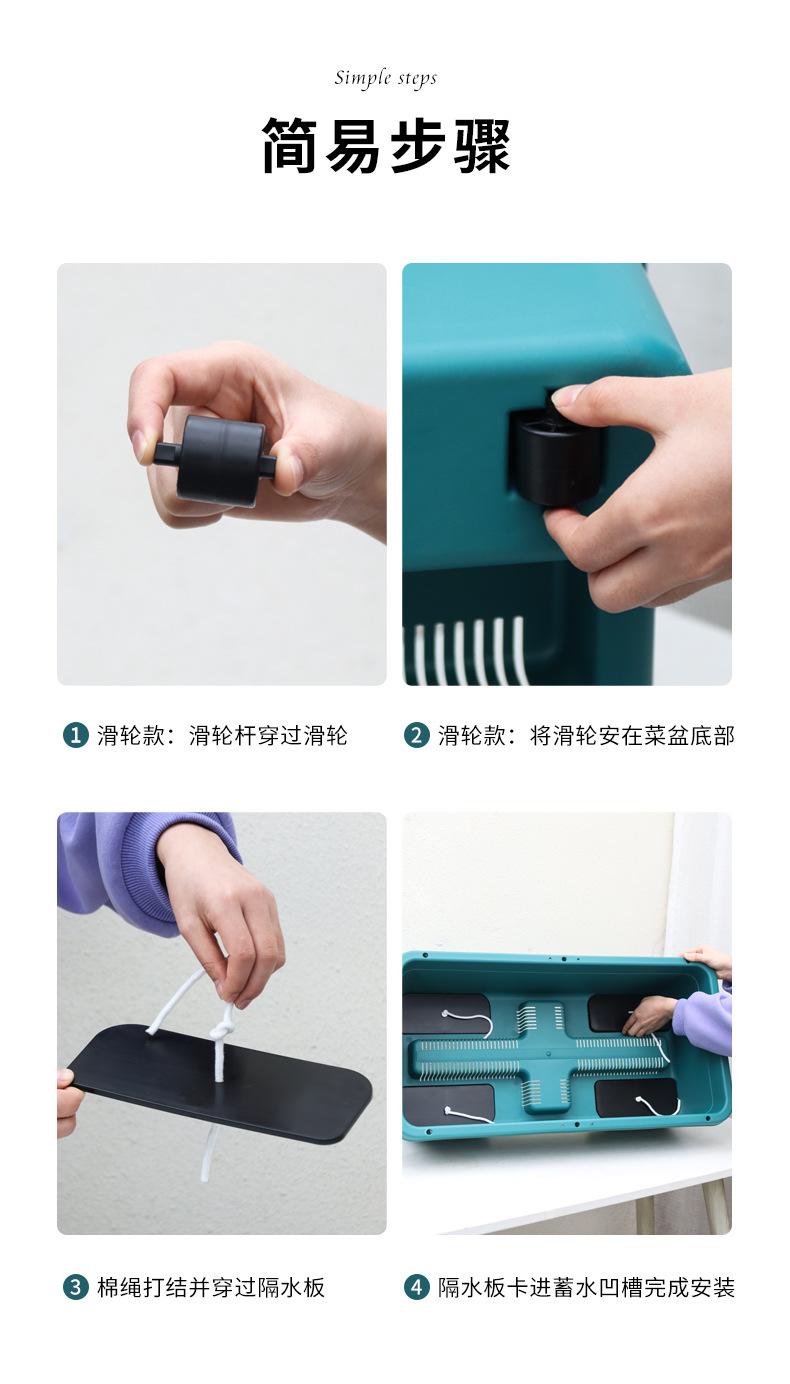 Simple steps

简易步骤

1 滑轮款：滑轮杆穿过滑轮

2 滑轮款：将滑轮安在菜盆底部

3 棉绳打结并穿过隔水板

4 隔水板卡进蓄水凹槽完成安装