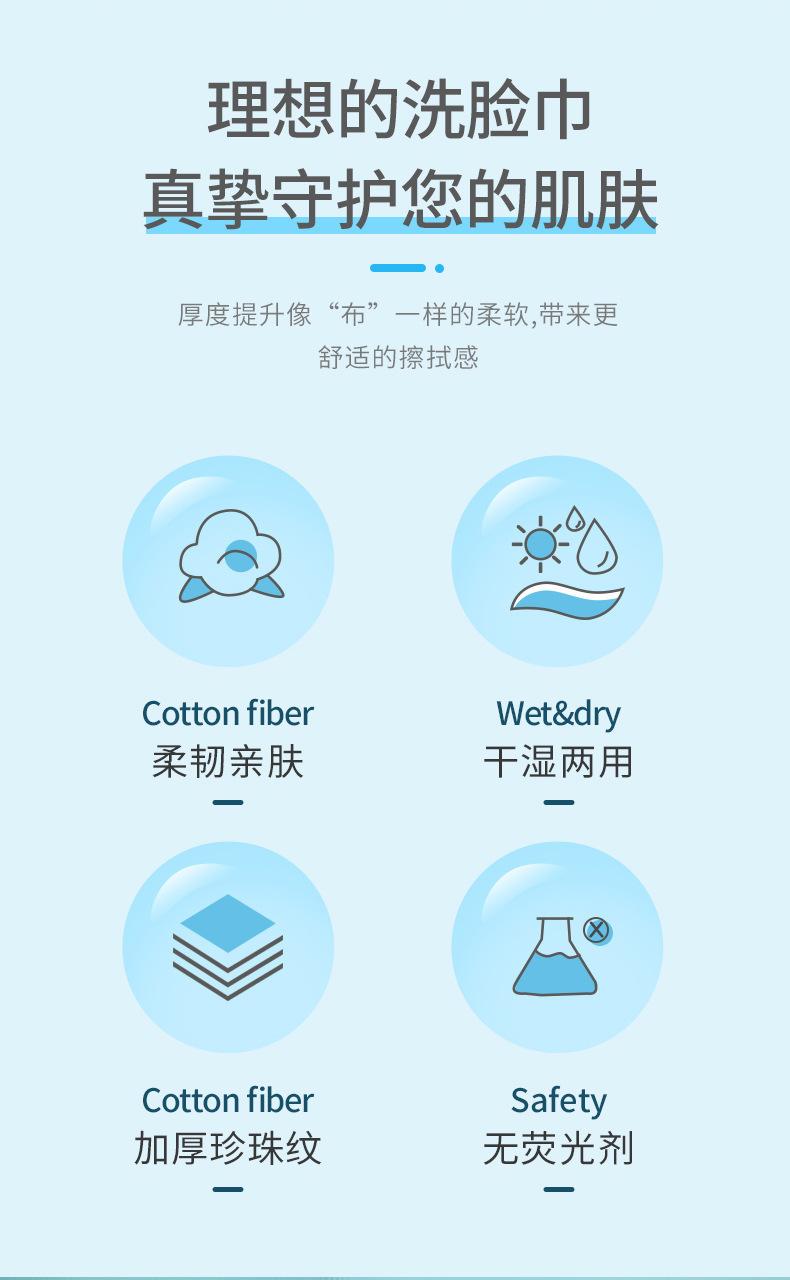 理想的洗脸巾
真挚守护您的肌肤

厚度提升像“布”一样的柔软,带来更舒适的擦拭感

Cotton fiber
柔韧亲肤

Wet&dry
干湿两用

Cotton fiber
加厚珍珠纹

Safety
无荧光剂