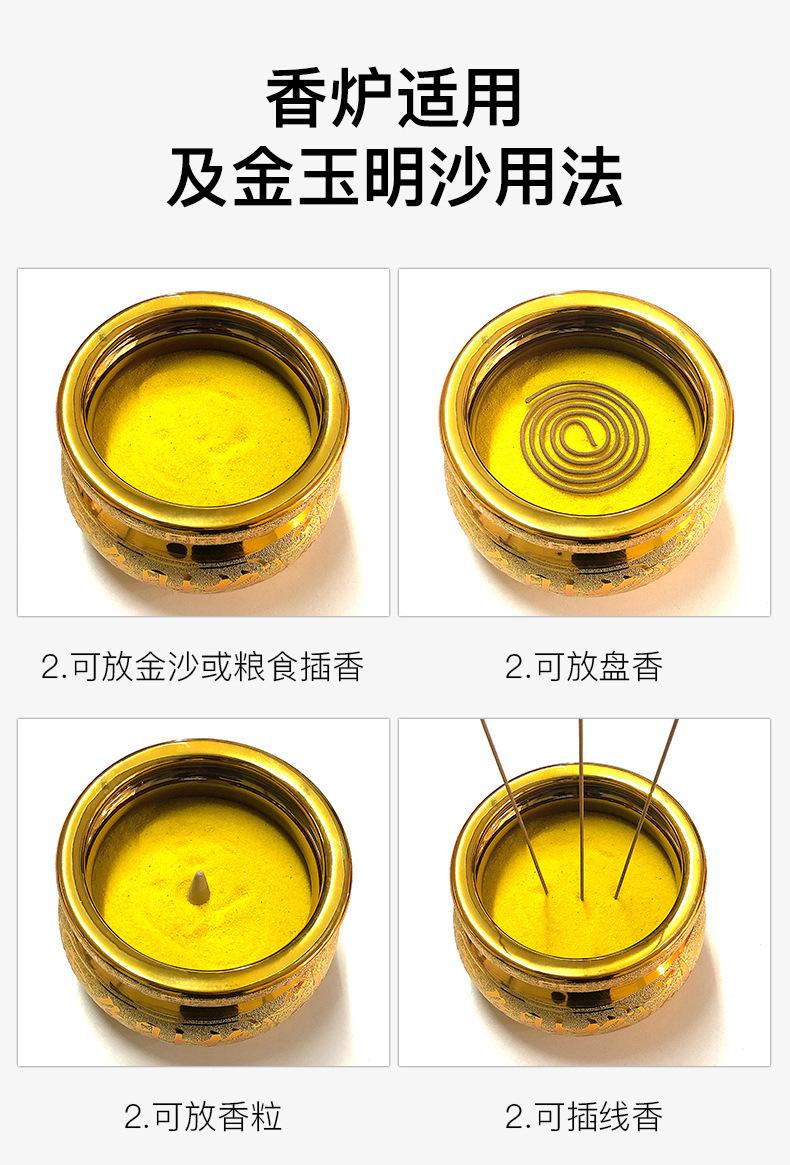 香炉适用
及金玉明沙用法

2.可放金沙或粮食插香

2.可放盘香

2.可放香粒

2.可插线香