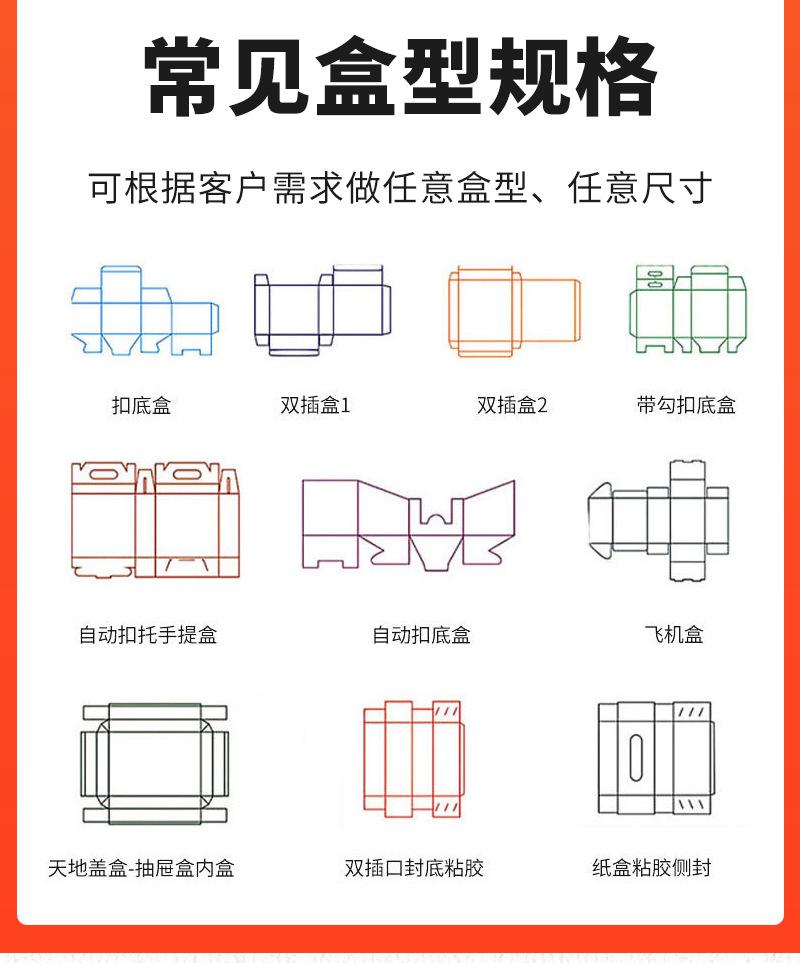 常见盒型规格

可根据客户需求做任意盒型、任意尺寸

扣底盒

双插盒1

双插盒2

带勾扣底盒

自动扣托手提盒

自动扣底盒

飞机盒

天地盖盒-抽屉盒内盒

双插口封底粘胶

纸盒粘胶侧封