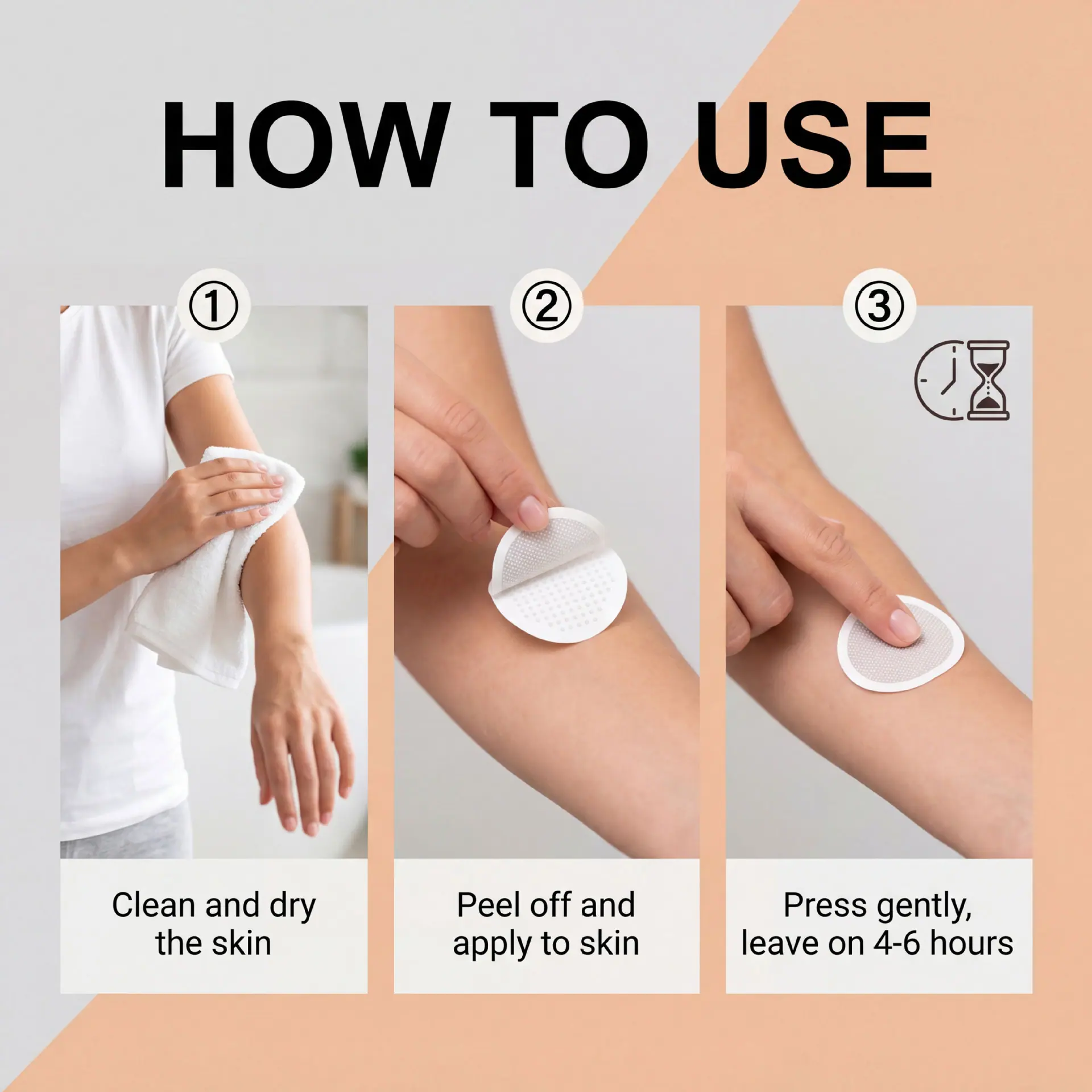 HOW TO USE

①

Clean and dry the skin

②

Peel off and apply to skin

③

Press gently, leave on 4-6 hours