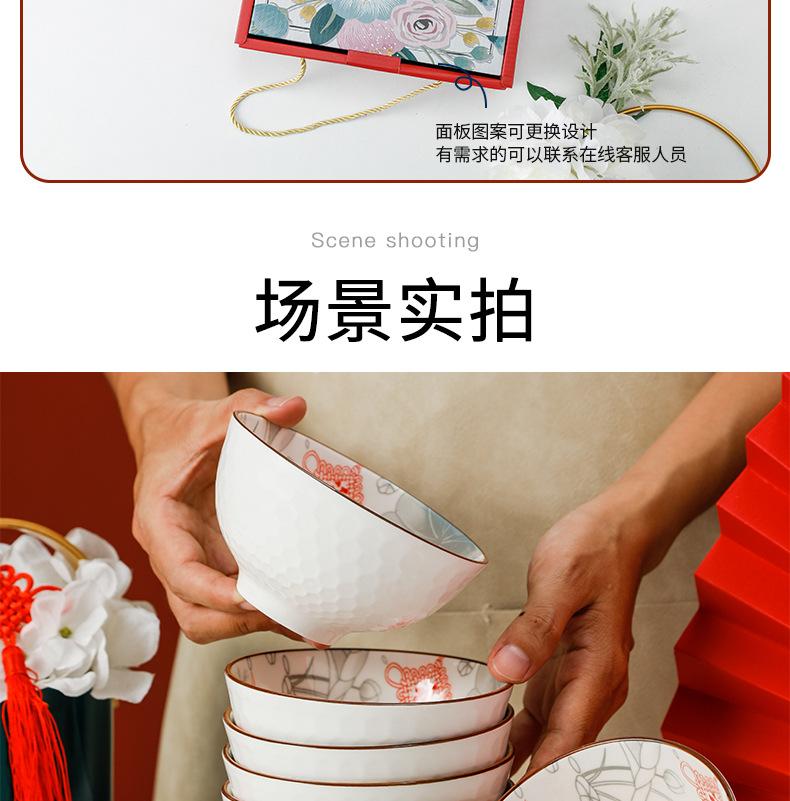 面板图案可更换设计
有需求的可以联系在线客服人员

Scene shooting

场景实拍