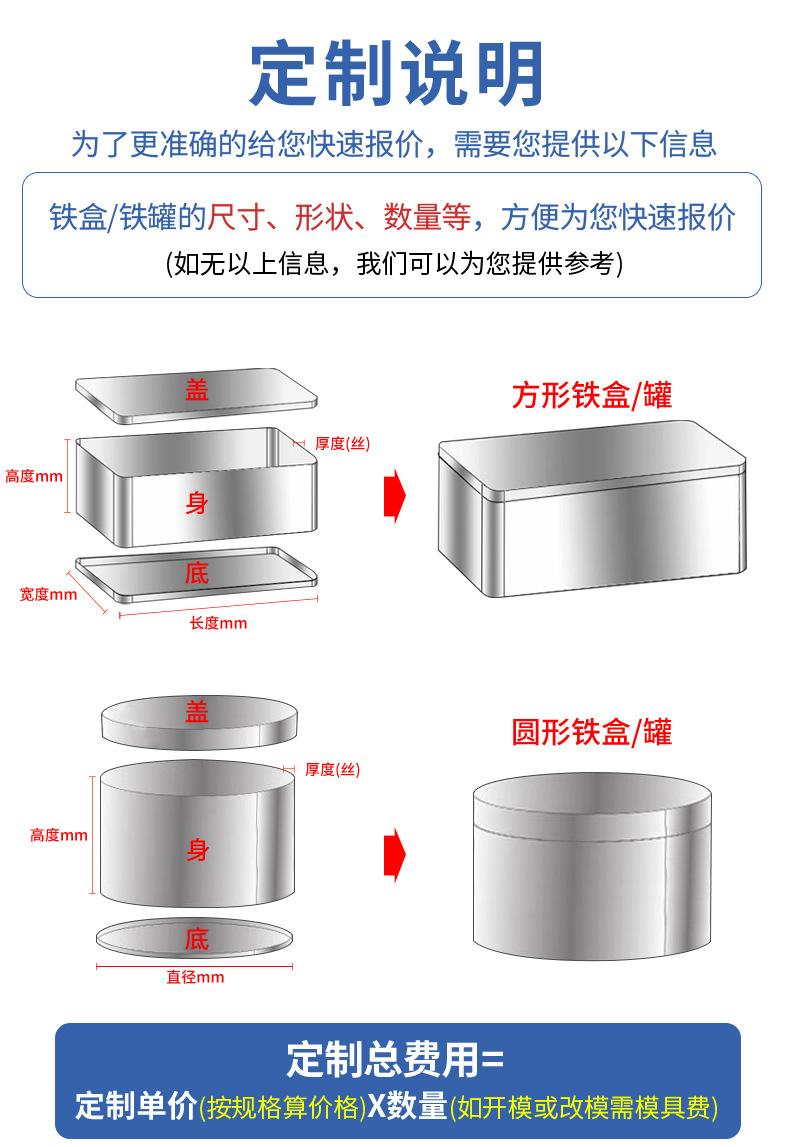 定制说明

为了更准确的给您快速报价，需要您提供以下信息

铁盒/铁罐的尺寸、形状、数量等，方便为您快速报价
(如无以上信息，我们可以为您提供参考)

盖
厚度(丝)
高度mm
身
底
宽度mm
长度mm

方形铁盒/罐

盖
厚度(丝)
高度mm
身
底
直径mm

圆形铁盒/罐

定制总费用=
定制单价(按规格算价格)X数量(如开模或改模需模具费)