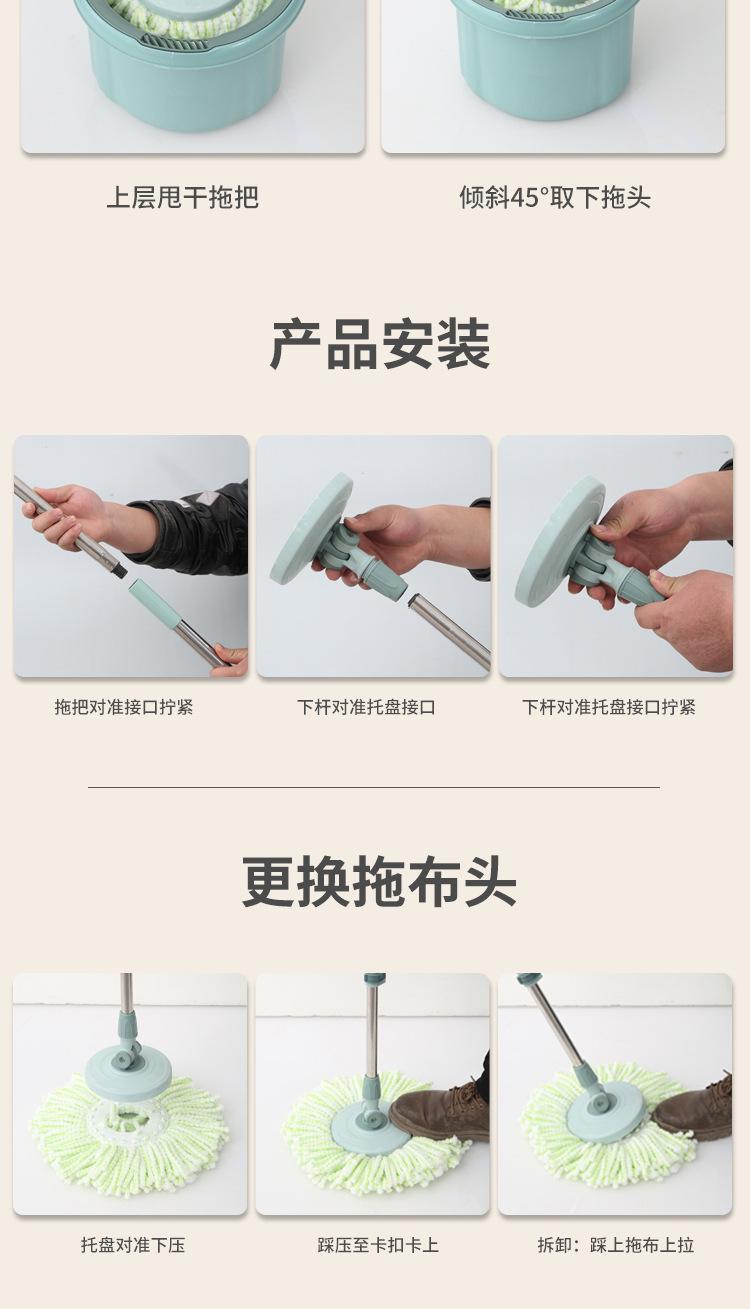 上层甩干拖把

倾斜45°取下拖头

产品安装

拖把对准接口拧紧

下杆对准托盘接口

下杆对准托盘接口拧紧

更换拖布头

托盘对准下压

踩压至卡扣卡上

拆卸：踩上拖布上拉