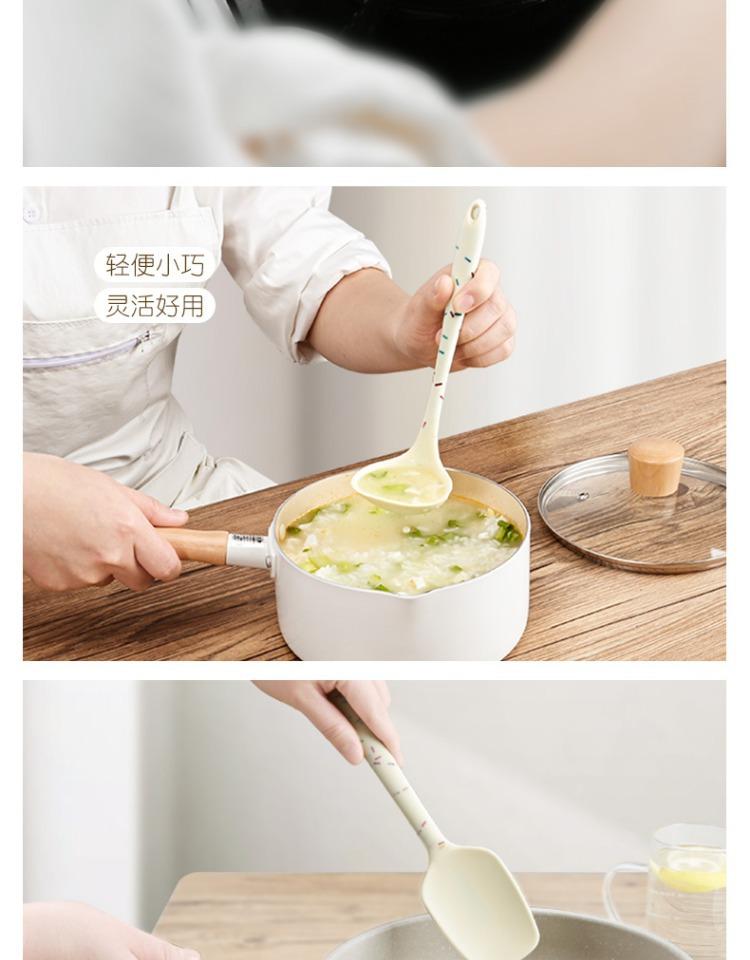 轻便小巧
灵活好用