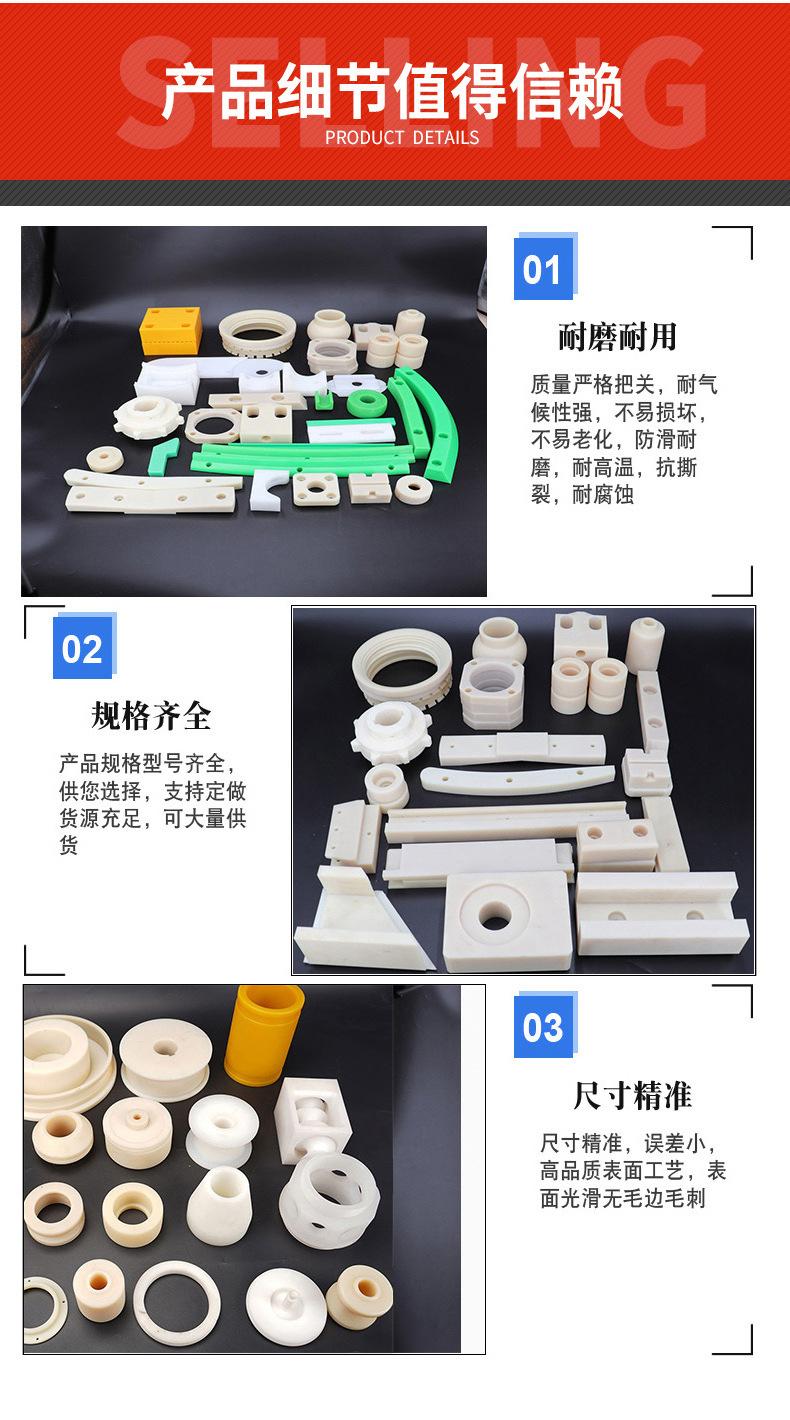 SELLING

产品细节值得信赖

PRODUCT DETAILS

01

耐磨耐用

质量严格把关，耐气候性强，不易损坏，不易老化，防滑耐磨，耐高温，抗撕裂，耐腐蚀

02

规格齐全

产品规格型号齐全，供您选择，支持定做货源充足，可大量供货

03

尺寸精准

尺寸精准，误差小，高品质表面工艺，表面光滑无毛边毛刺