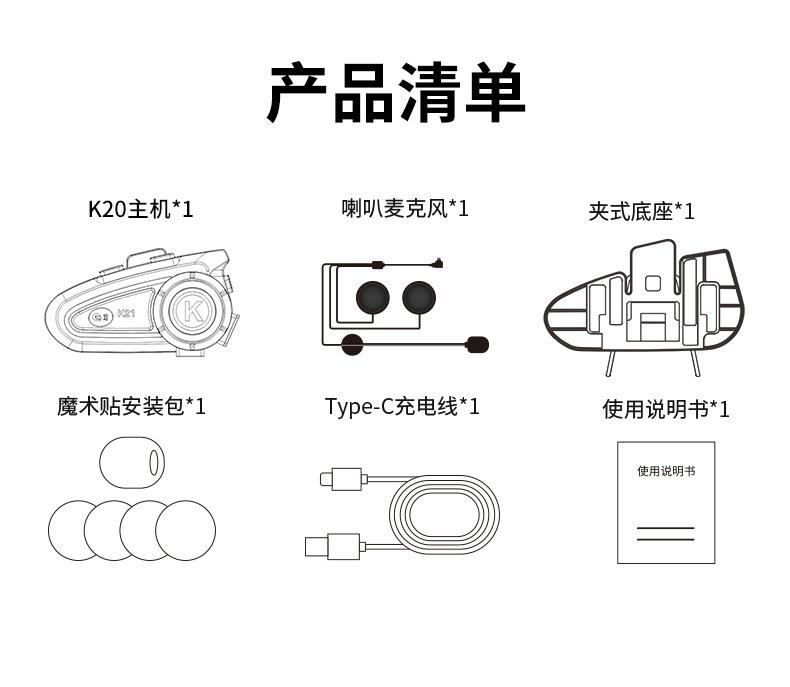 产品清单

K20主机*1

喇叭麦克风*1

夹式底座*1

K21

K

魔术贴安装包*1

Type-C充电线*1

使用说明书*1

使用说明书